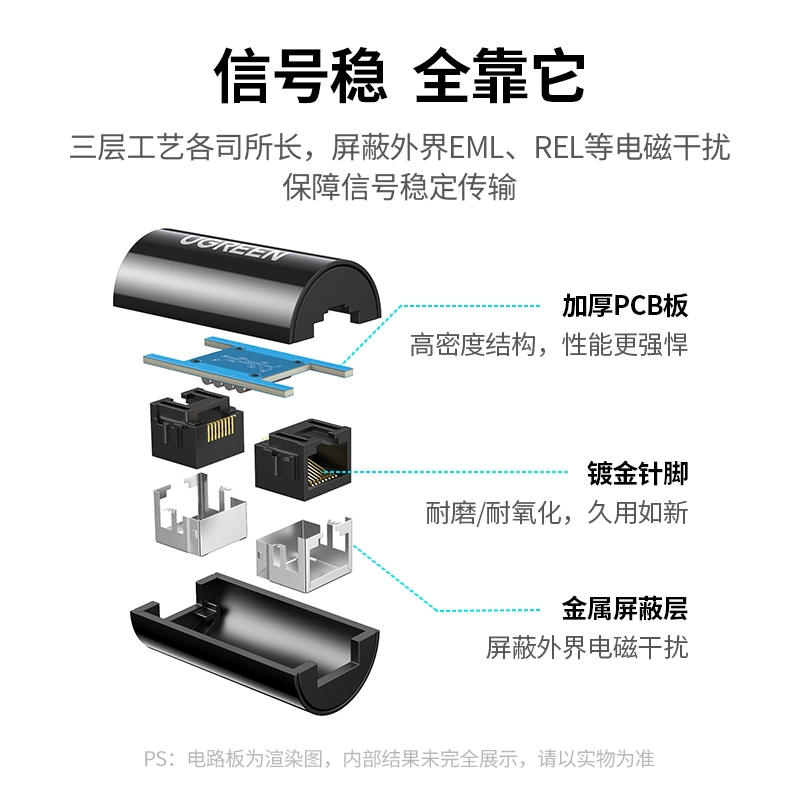 信号稳 全靠它

三层工艺各司所长，屏蔽外界EML、REL等电磁干扰
保障信号稳定传输

UGREEN

加厚PCB板
高密度结构，性能更强悍

镀金针脚
耐磨/耐氧化，久用如新

金属屏蔽层
屏蔽外界电磁干扰

PS：电路板为渲染图，内部结果未完全展示，请以实物为准