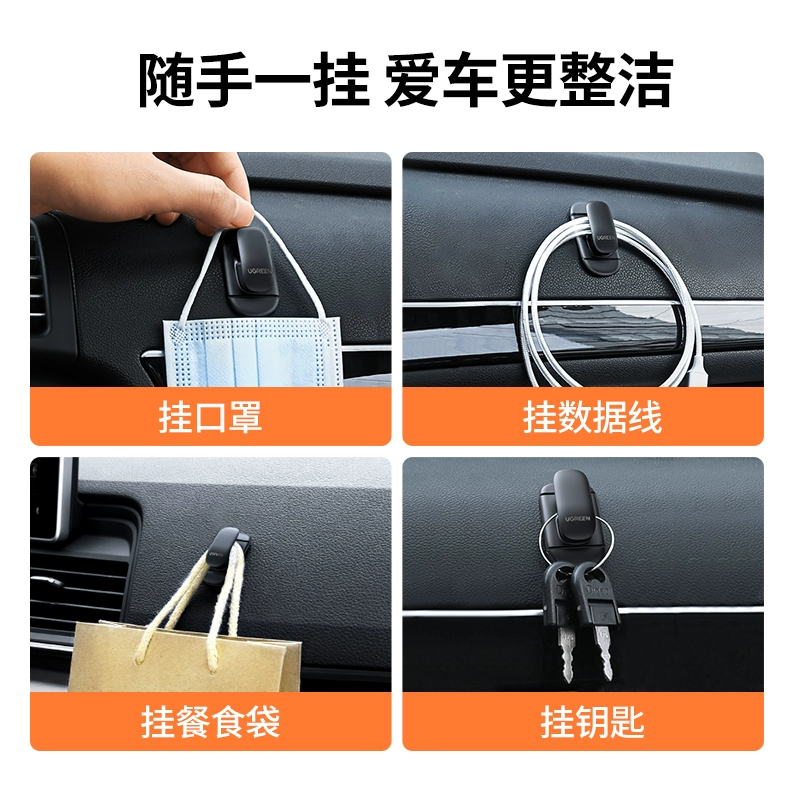 随手一挂 爱车更整洁

UGREEN

挂口罩

UGREEN

挂数据线

挂餐食袋

UGREEN

挂钥匙