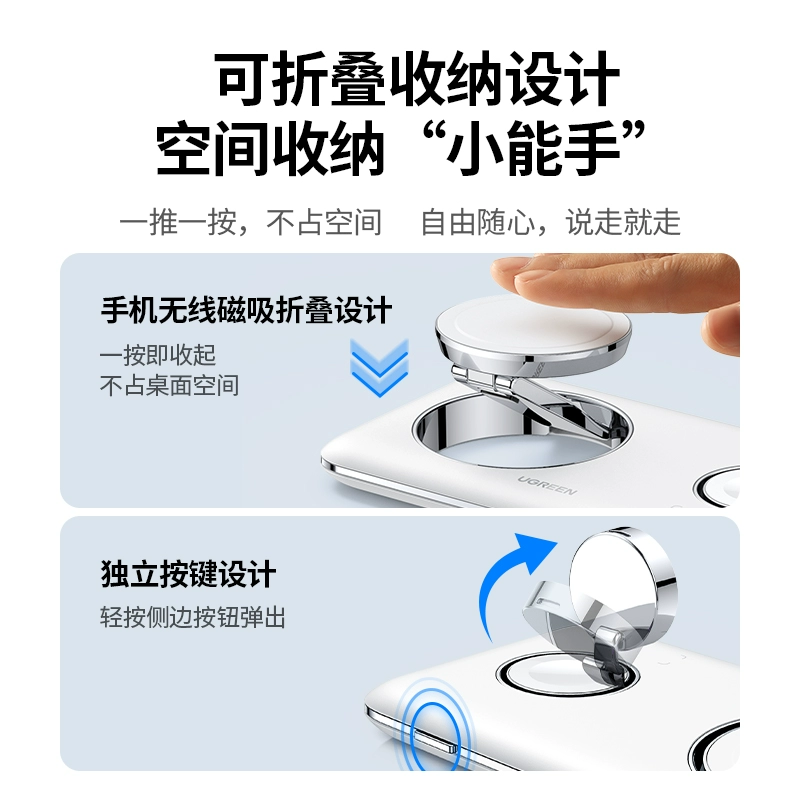 可折叠收纳设计
空间收纳“小能手”

一推一按，不占空间　自由随心，说走就走

手机无线磁吸折叠设计
一按即收起
不占桌面空间

UGREEN

独立按键设计
轻按侧边按钮弹出