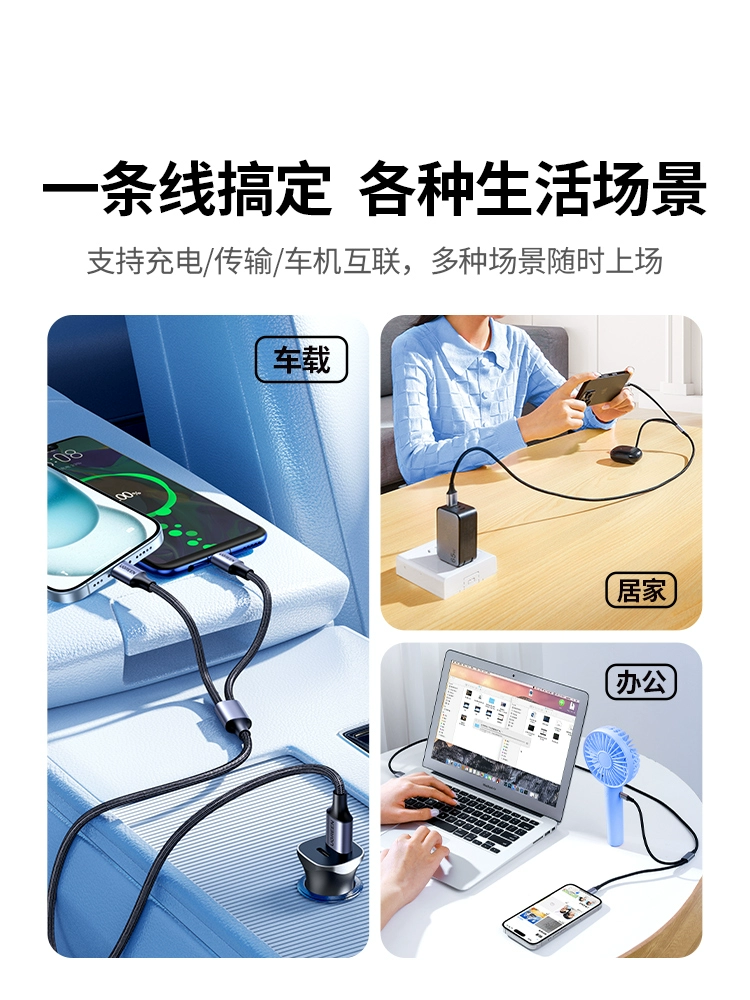 一条线搞定 各种生活场景

支持充电/传输/车机互联，多种场景随时上场

车载

居家

办公