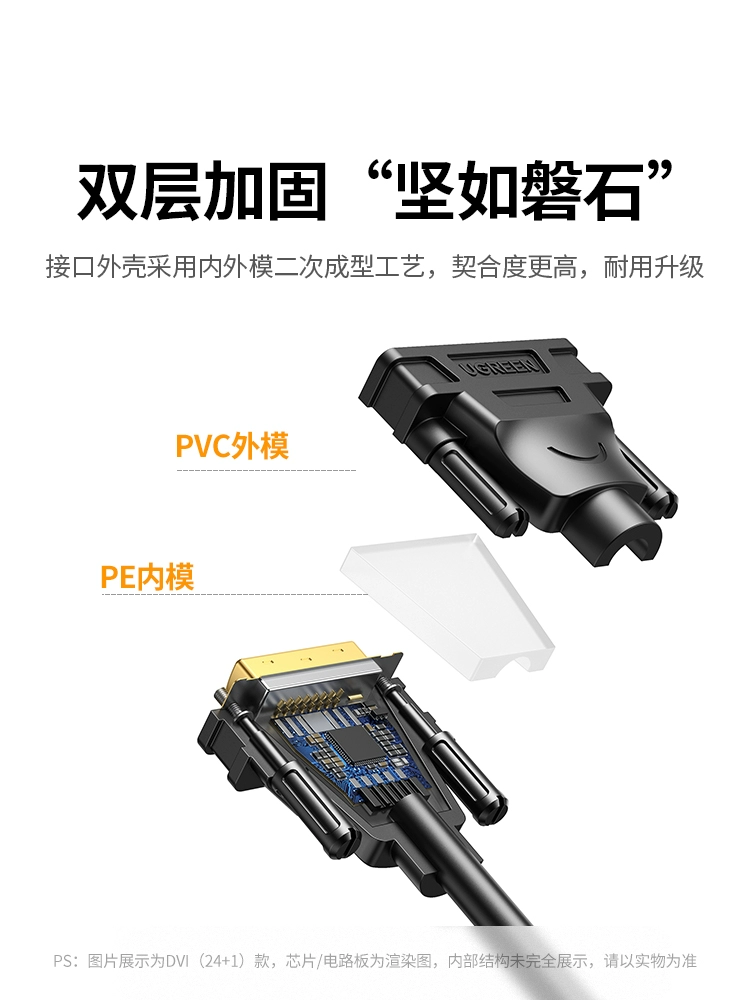 双层加固“坚如磐石”

接口外壳采用内外模二次成型工艺，契合度更高，耐用升级

UGREEN

PVC外模

PE内模

PS：图片展示为DVI（24+1）款，芯片/电路板为渲染图，内部结构未完全展示，请以实物为准