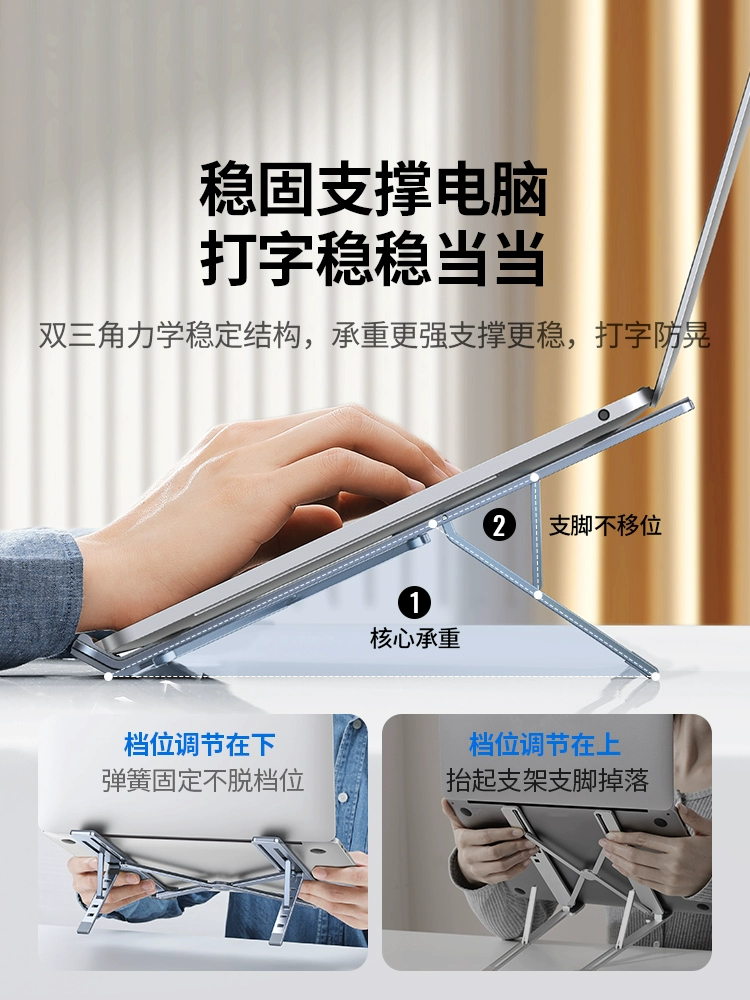 稳固支撑电脑
打字稳稳当当

双三角力学稳定结构，承重更强支撑更稳，打字防晃

2 支脚不移位

1 核心承重

档位调节在下
弹簧固定不脱档位

档位调节在上
抬起支架支脚掉落