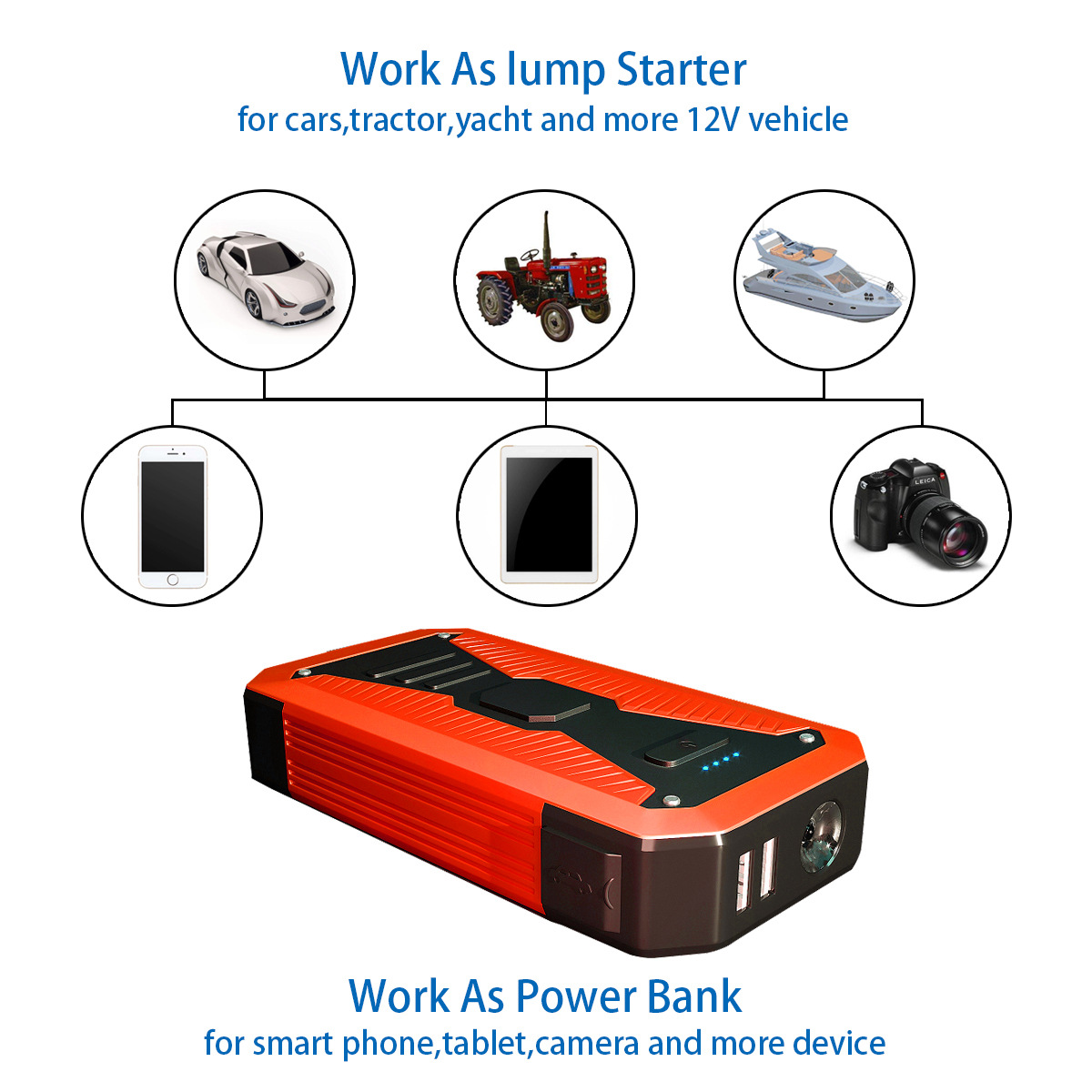 Work As lump Starter
for cars,tractor,yacht and more 12V vehicle

LEICA

Work As Power Bank
for smart phone,tablet,camera and more device