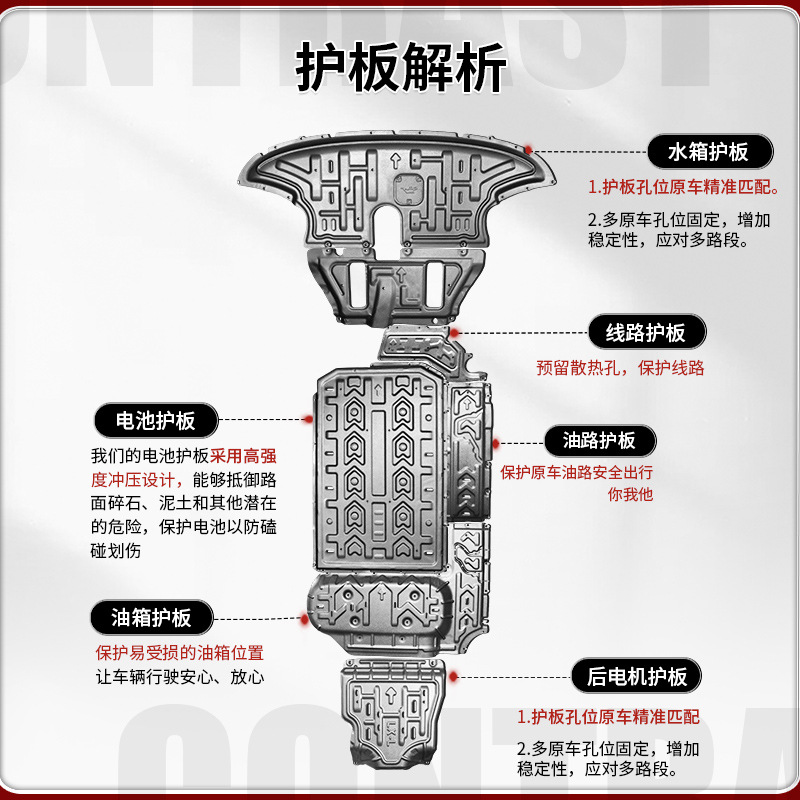 护板解析

水箱护板
1.护板孔位原车精准匹配。
2.多原车孔位固定，增加稳定性，应对多路段。

线路护板
预留散热孔，保护线路

电池护板
我们的电池护板采用高强度冲压设计，能够抵御路面碎石、泥土和其他潜在的危险，保护电池以防磕碰划伤

油路护板
保护原车油路安全出行
你我他

油箱护板
保护易受损的油箱位置
让车辆行驶安心、放心

后电机护板
1.护板孔位原车精准匹配
2.多原车孔位固定，增加稳定性，应对多路段。