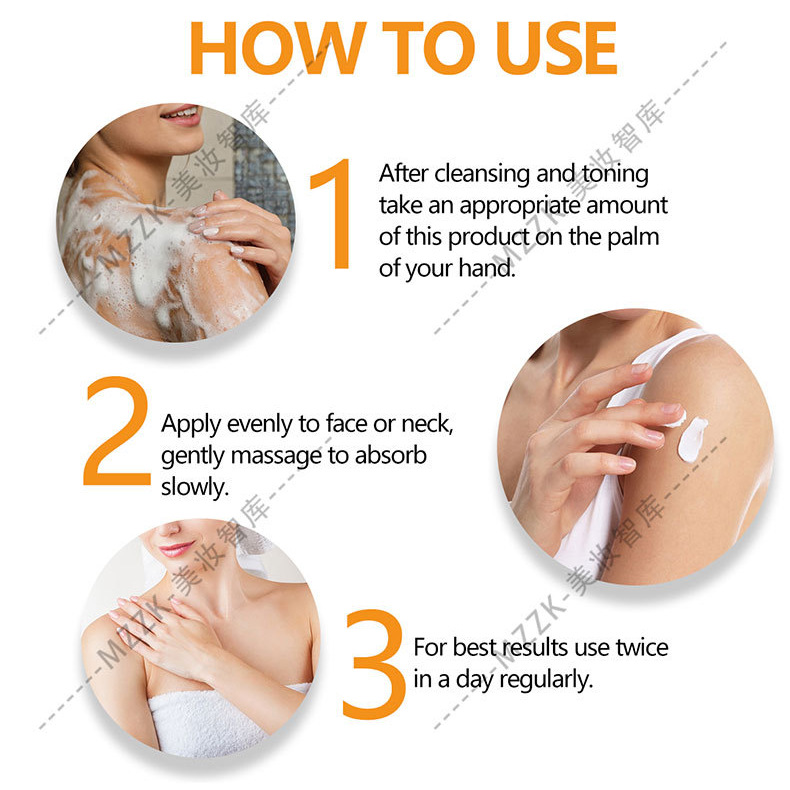 HOW TO USE

1 After cleansing and toning take an appropriate amount of this product on the palm of your hand.

2 Apply evenly to face or neck, gently massage to absorb slowly.

3 For best results use twice in a day regularly.

MZZK-美妆智库
MZZK-美妆智库
MZZK-美妆智库
MZZK-美妆智库