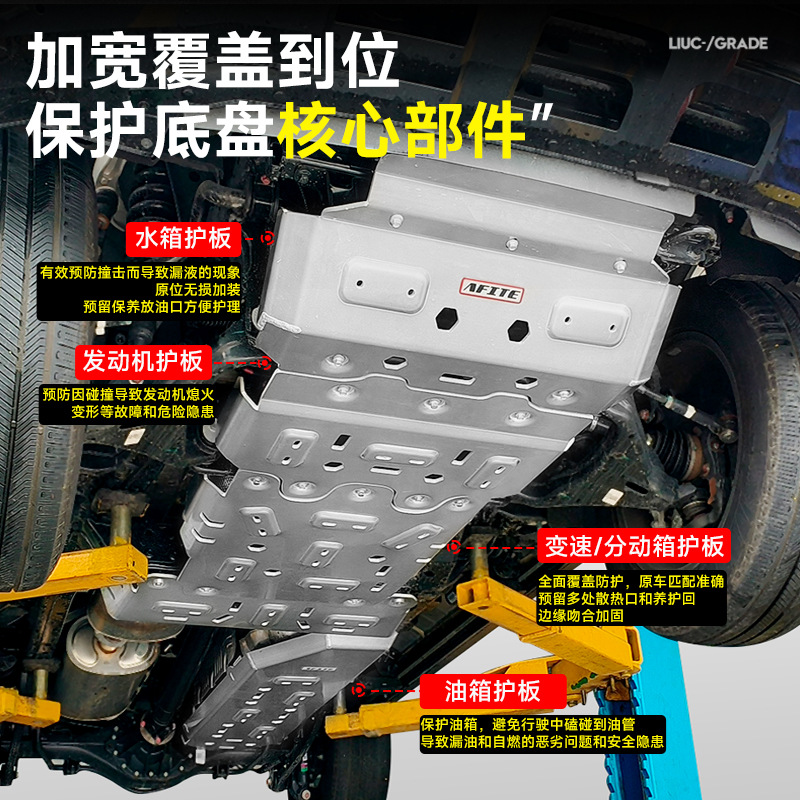 加宽覆盖到位
保护底盘核心部件"

LIUC-/GRADE

水箱护板
有效预防撞击而导致漏液的现象
原位无损加装
预留保养放油口方便护理

AFITE

发动机护板
预防因碰撞导致发动机熄火
变形等故障和危险隐患

变速/分动箱护板
全面覆盖防护，原车匹配准确
预留多处散热口和养护回
边缘吻合加固

油箱护板
保护油箱，避免行驶中磕碰到油管
导致漏油和自燃的恶劣问题和安全隐患