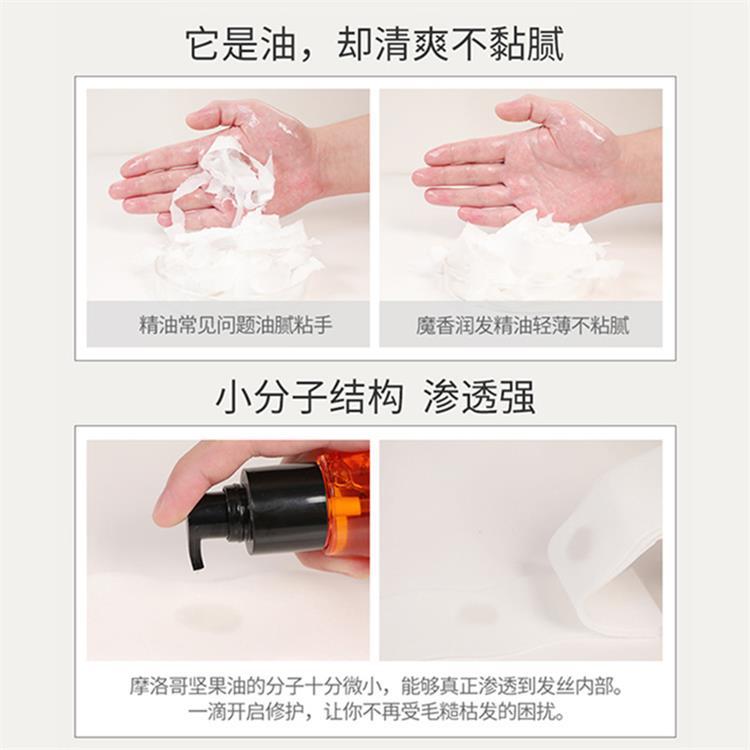 它是油，却清爽不黏腻

精油常见问题油腻粘手

魔香润发精油轻薄不粘腻

小分子结构 渗透强

摩洛哥坚果油的分子十分微小，能够真正渗透到发丝内部。一滴开启修护，让你不再受毛糙枯发的困扰。