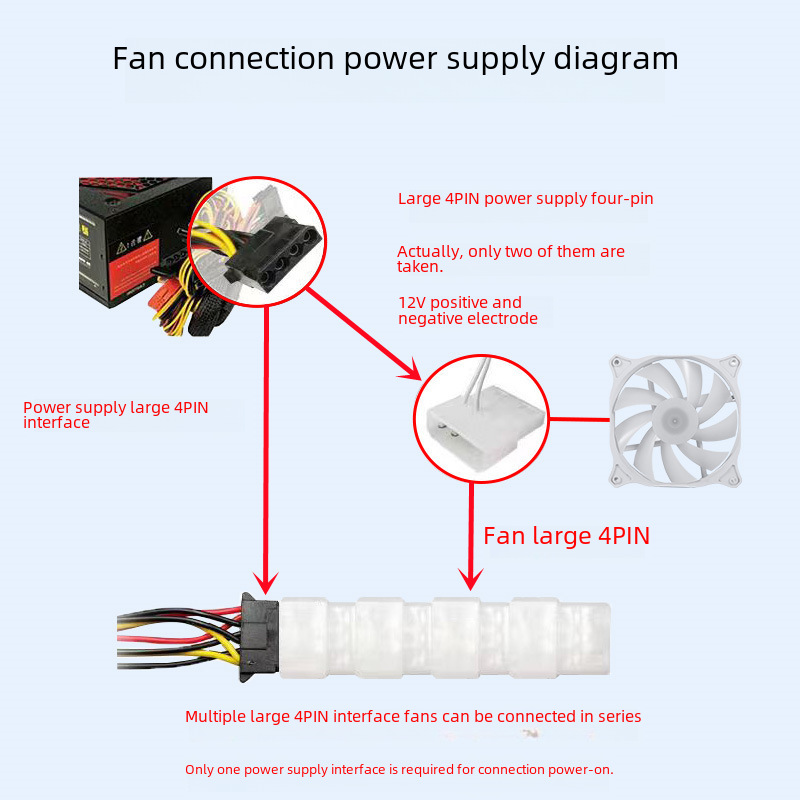 Fan connection power supply diagram

Large 4PIN power supply four-pin

Actually, only two of them are taken.

12V positive and negative electrode

Power supply large 4PIN interface

Fan large 4PIN

Multiple large 4PIN interface fans can be connected in series

Only one power supply interface is required for connection power-on.