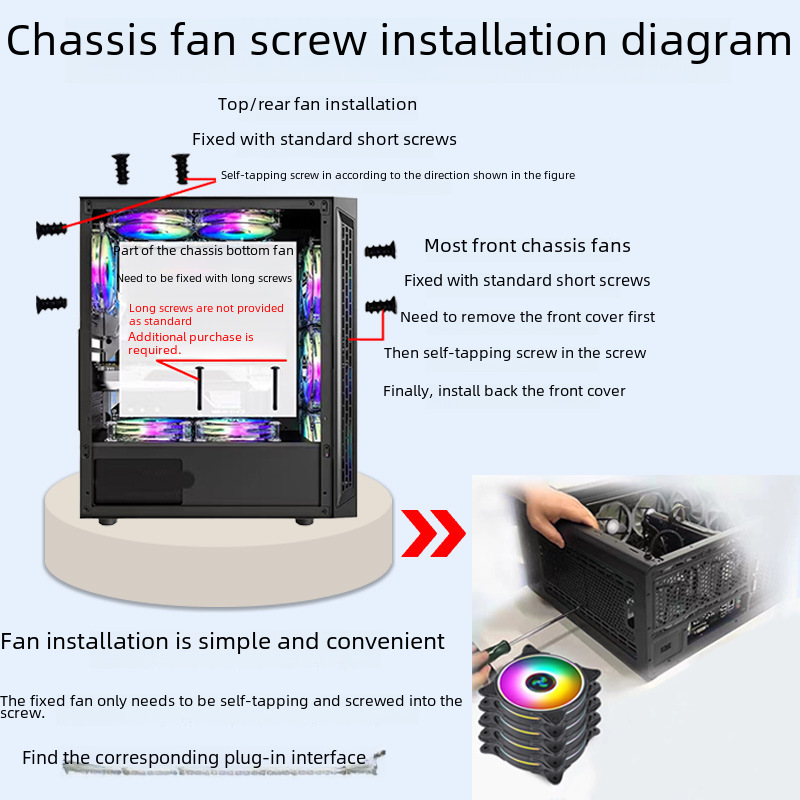 Chassis fan screw installation diagram

Top/rear fan installation

Fixed with standard short screws

Self-tapping screw in according to the direction shown in the figure

Part of the chassis bottom fan

Need to be fixed with long screws

Long screws are not provided as standard

Additional purchase is required.

Most front chassis fans

Fixed with standard short screws

Need to remove the front cover first

Then self-tapping screw in the screw

Finally, install back the front cover

Fan installation is simple and convenient

The fixed fan only needs to be self-tapping and screwed into the screw.

Find the corresponding plug-in interface