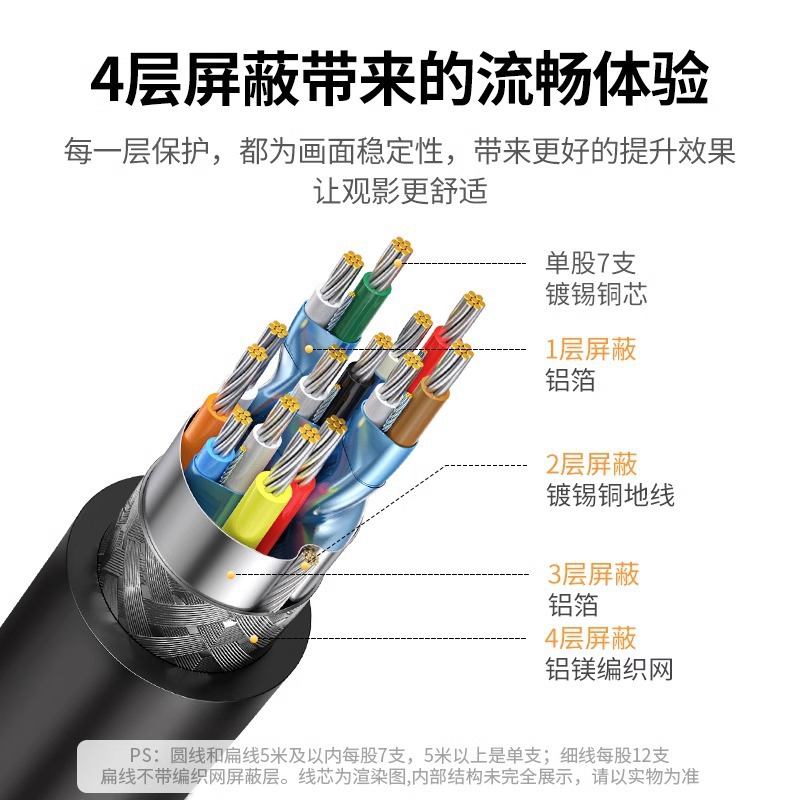 4层屏蔽带来的流畅体验

每一层保护，都为画面稳定性，带来更好的提升效果
让观影更舒适

单股7支
镀锡铜芯

1层屏蔽
铝箔

2层屏蔽
镀锡铜地线

3层屏蔽
铝箔

4层屏蔽
铝镁编织网

PS：圆线和扁线5米及以内每股7支，5米以上是单支；细线每股12支
扁线不带编织网屏蔽层。线芯为渲染图,内部结构未完全展示，请以实物为准