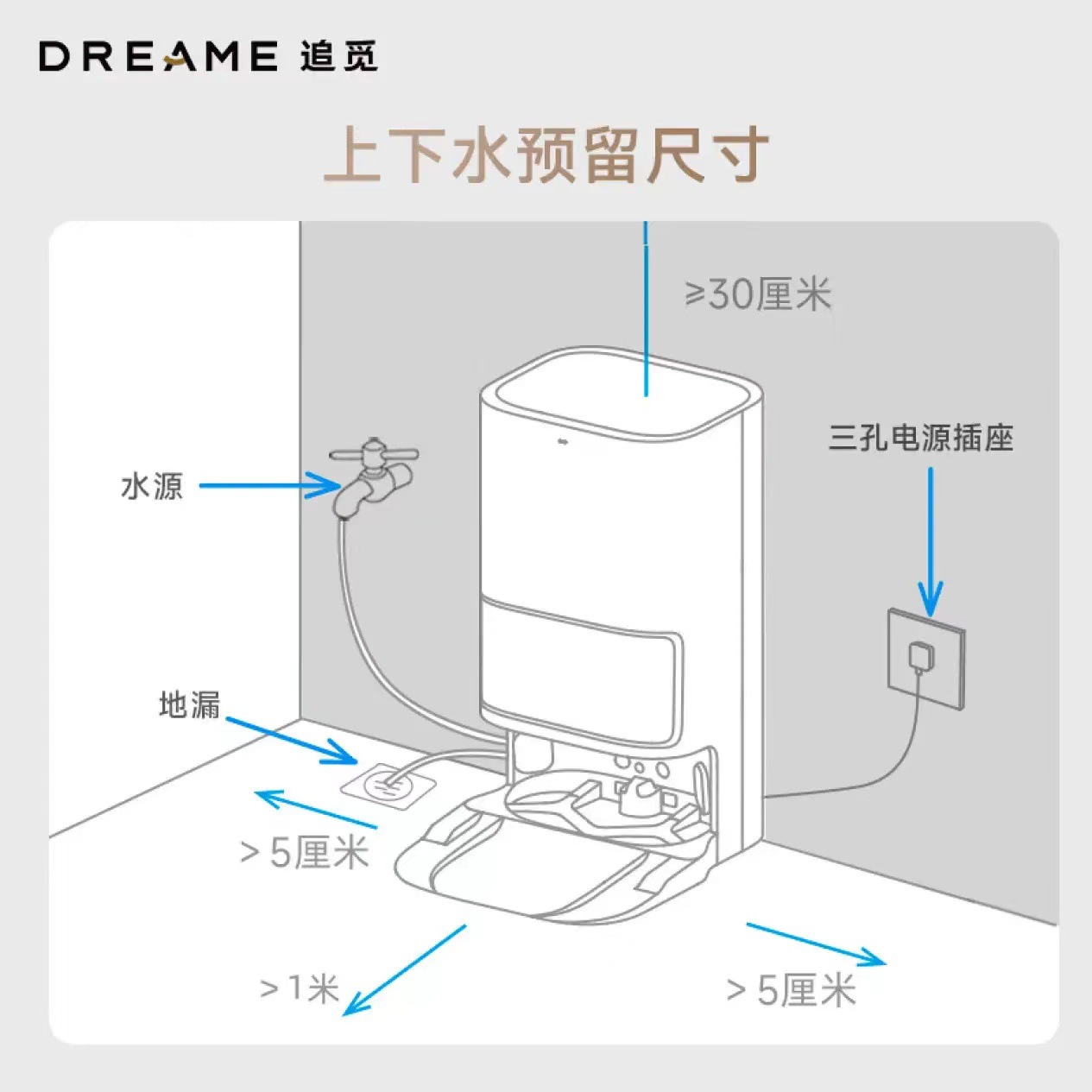 DREAME 追觅

上下水预留尺寸

≥30厘米

三孔电源插座

水源

地漏

> 5厘米

> 1米

> 5厘米