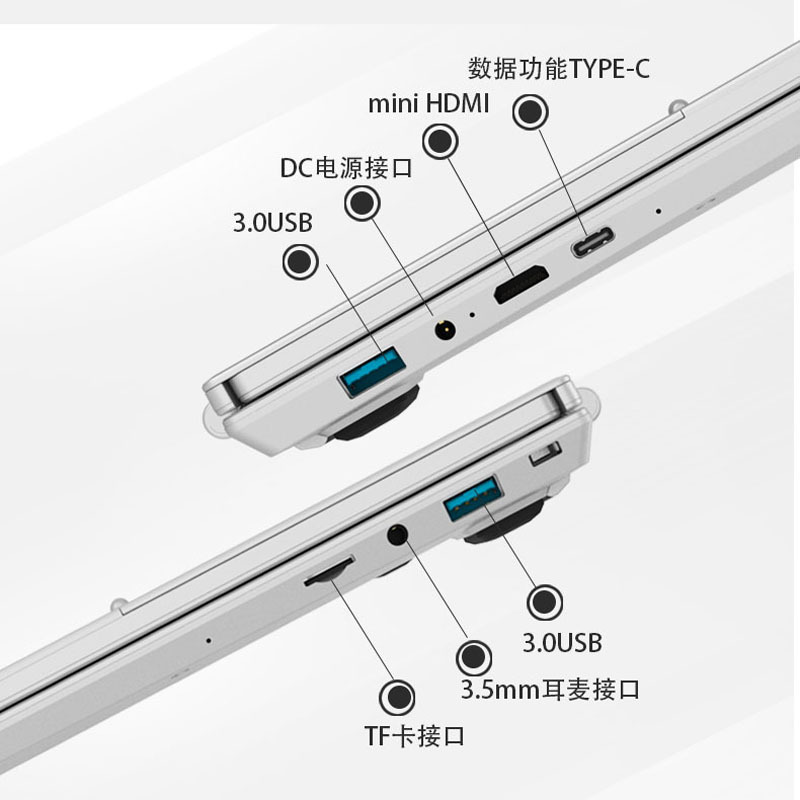 数据功能TYPE-C

mini HDMI

DC电源接口

3.0USB

3.0USB

3.5mm耳麦接口

TF卡接口