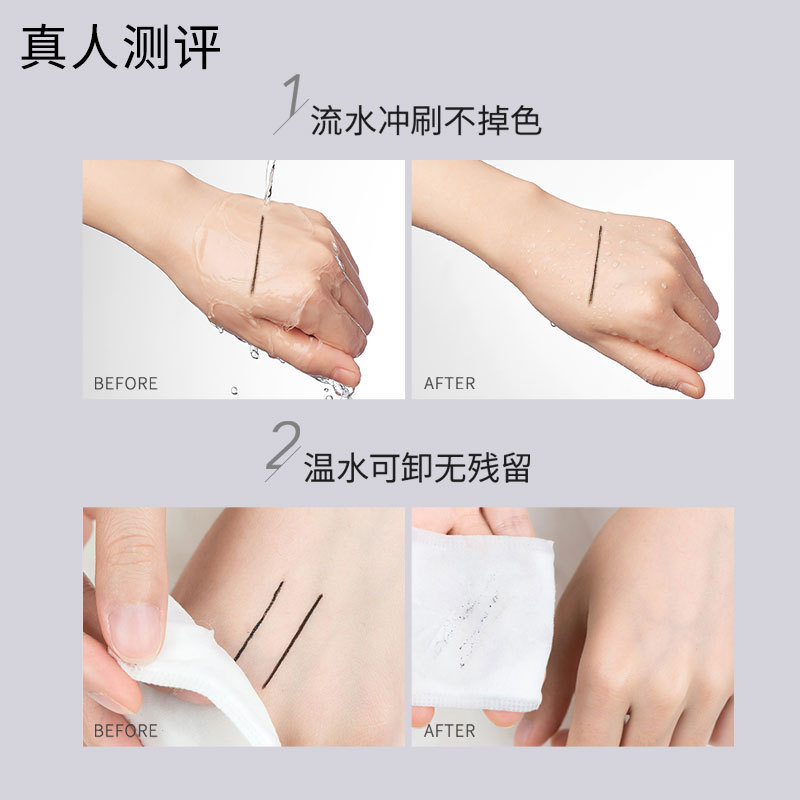 真人测评

1 流水冲刷不掉色

BEFORE

AFTER

2 温水可卸无残留

BEFORE

AFTER