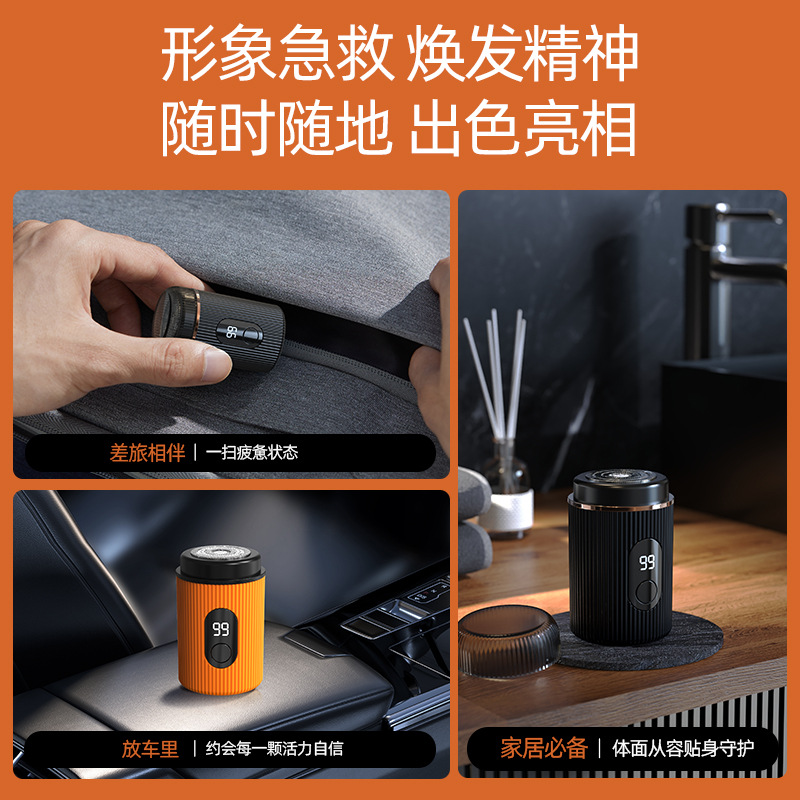 形象急救 焕发精神
随时随地 出色亮相

99

差旅相伴 | 一扫疲惫状态

99

放车里 | 约会每一颗活力自信

99

家居必备 | 体面从容贴身守护