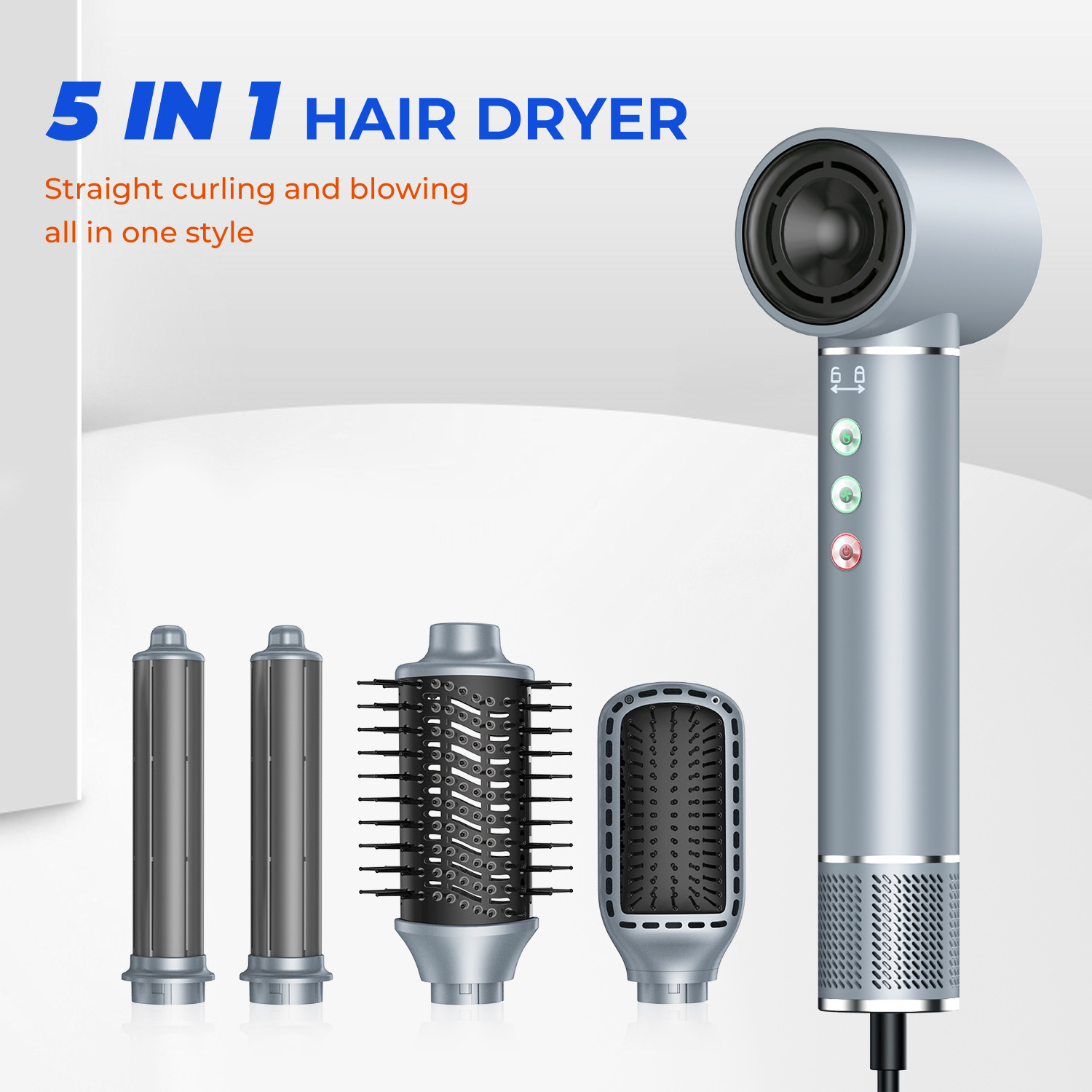 5 IN 1 HAIR DRYER

Straight curling and blowing all in one style