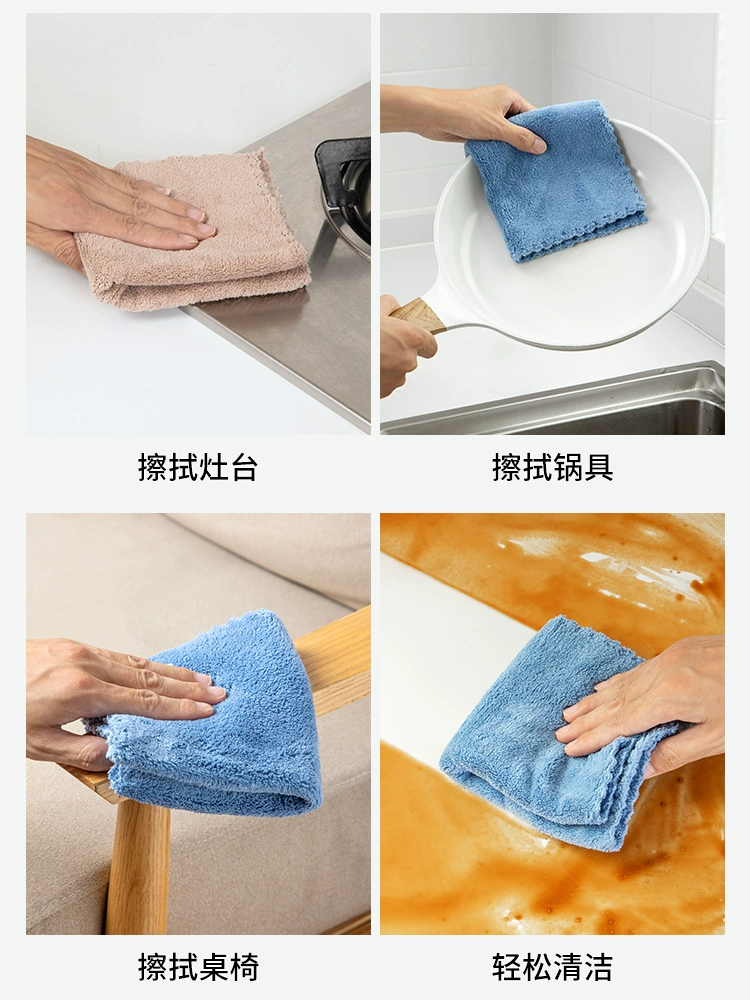 擦拭灶台

擦拭锅具

擦拭桌椅

轻松清洁