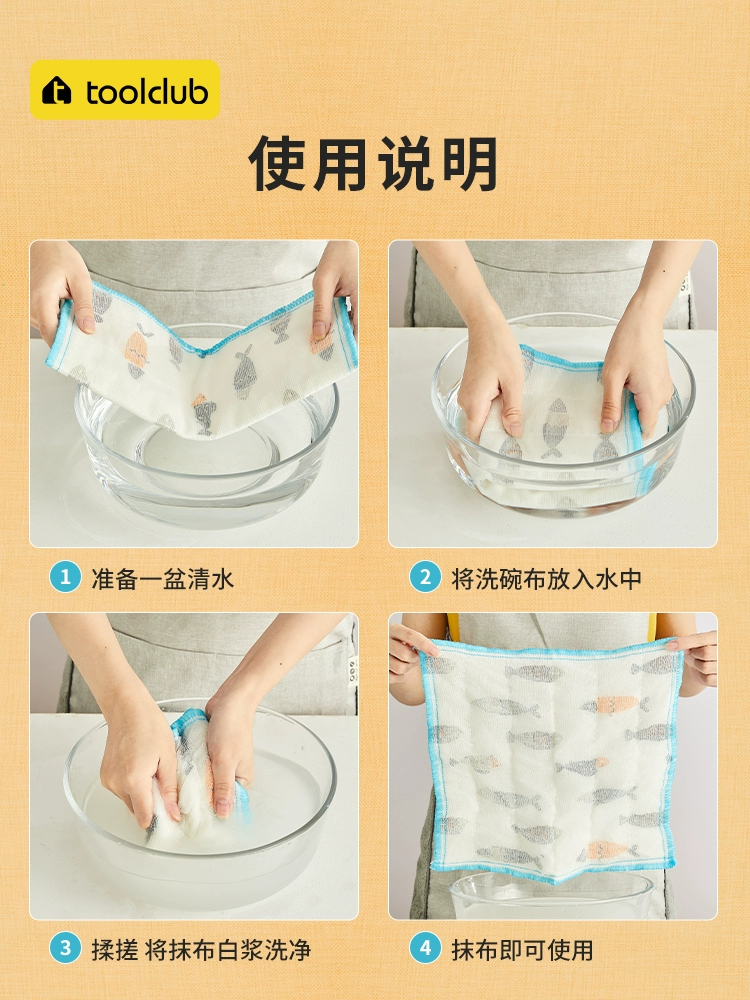 toolclub

使用说明

1 准备一盆清水

2 将洗碗布放入水中

3 揉搓 将抹布白浆洗净

4 抹布即可使用