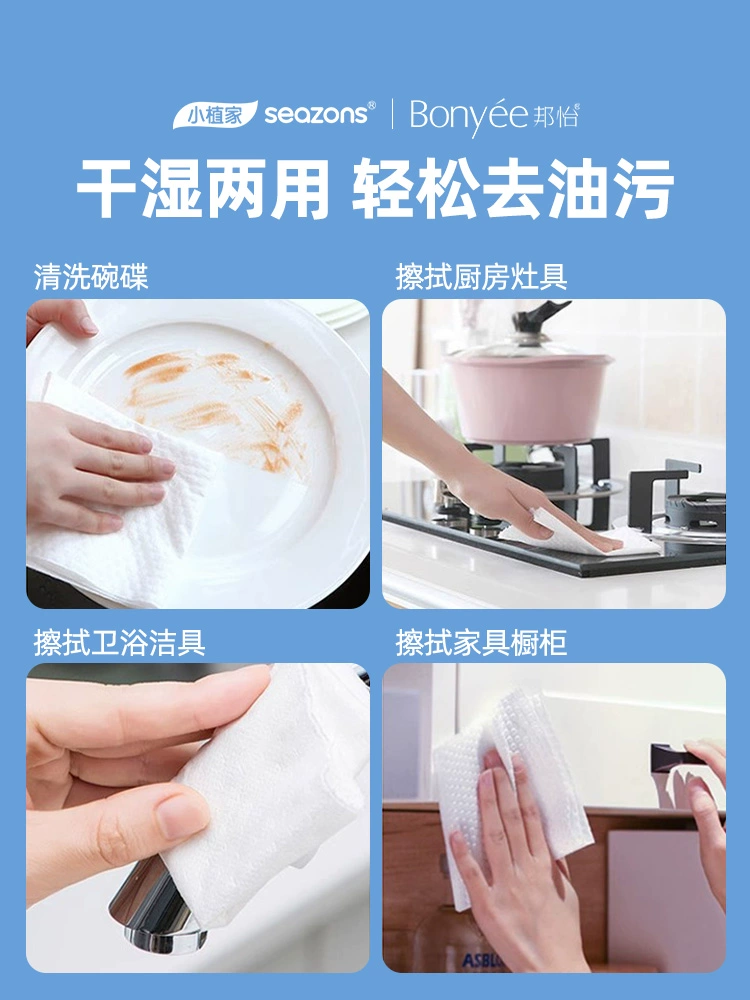 小植家 seazons® | Bonyée 邦怡®

干湿两用 轻松去油污

清洗碗碟

擦拭厨房灶具

擦拭卫浴洁具

擦拭家具橱柜

ASBL