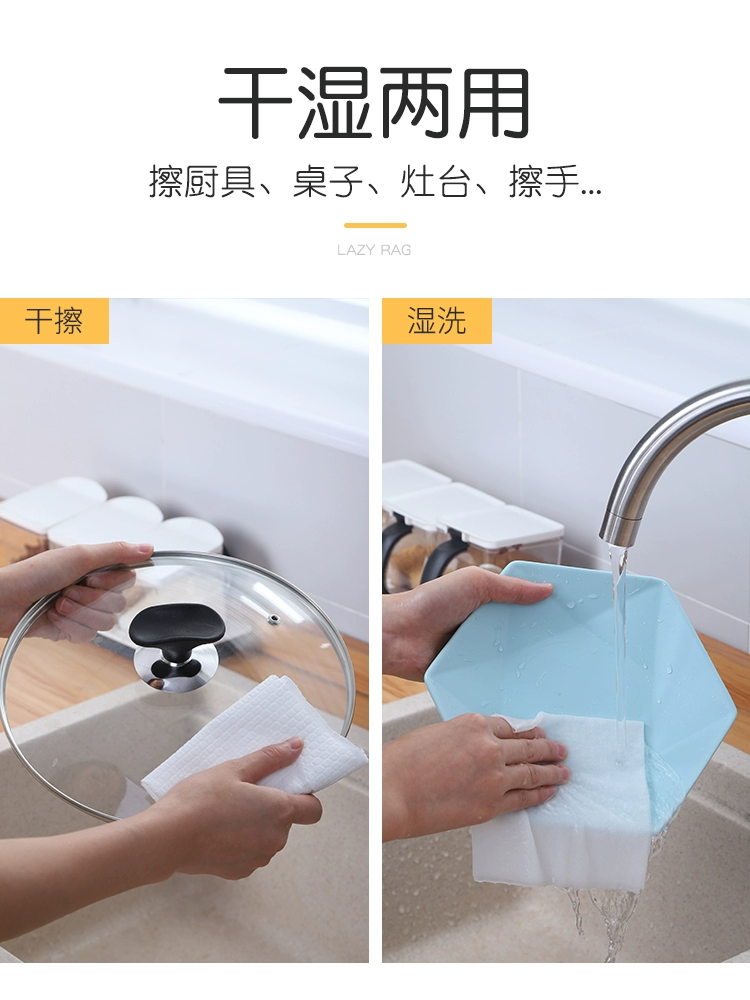 干湿两用

擦厨具、桌子、灶台、擦手...

LAZY RAG

干擦

湿洗