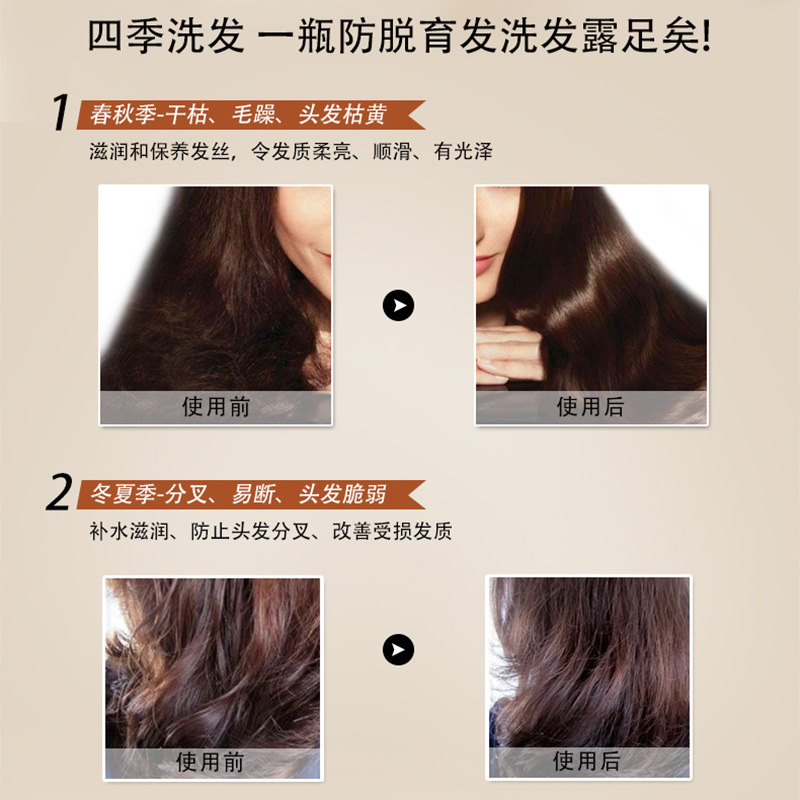 四季洗发 一瓶防脱育发洗发露足矣!

1 春秋季-干枯、毛躁、头发枯黄

滋润和保养发丝,令发质柔亮、顺滑、有光泽

使用前

使用后

2 冬夏季-分叉、易断、头发脆弱

补水滋润、防止头发分叉、改善受损发质

使用前

使用后