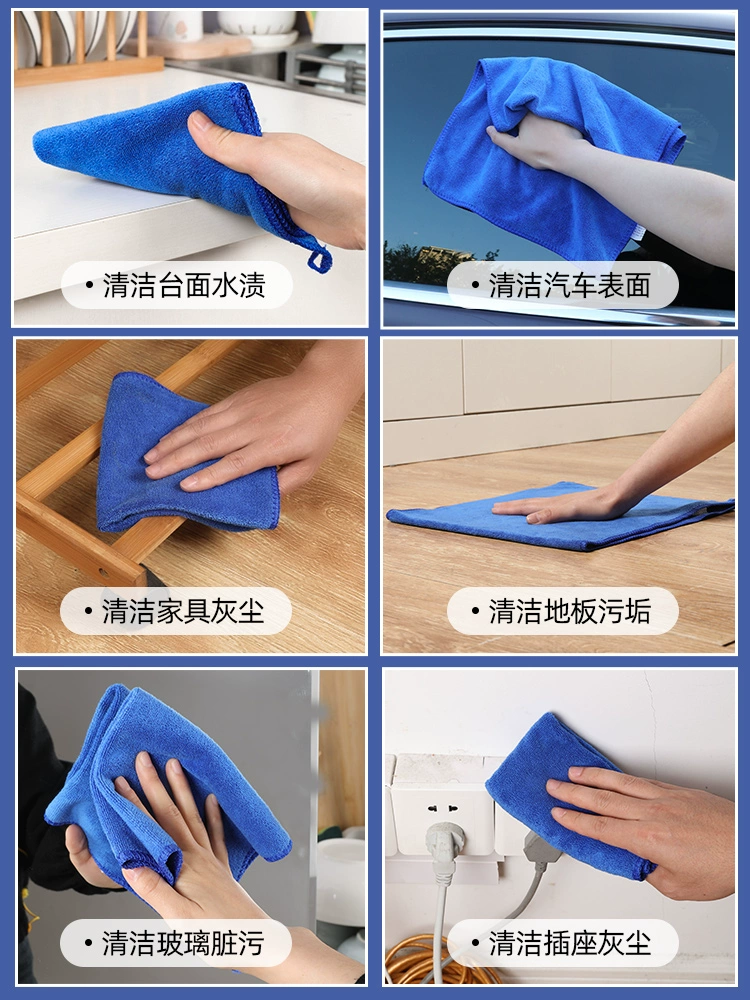 • 清洁台面水渍

• 清洁汽车表面

• 清洁家具灰尘

• 清洁地板污垢

• 清洁玻璃脏污

• 清洁插座灰尘