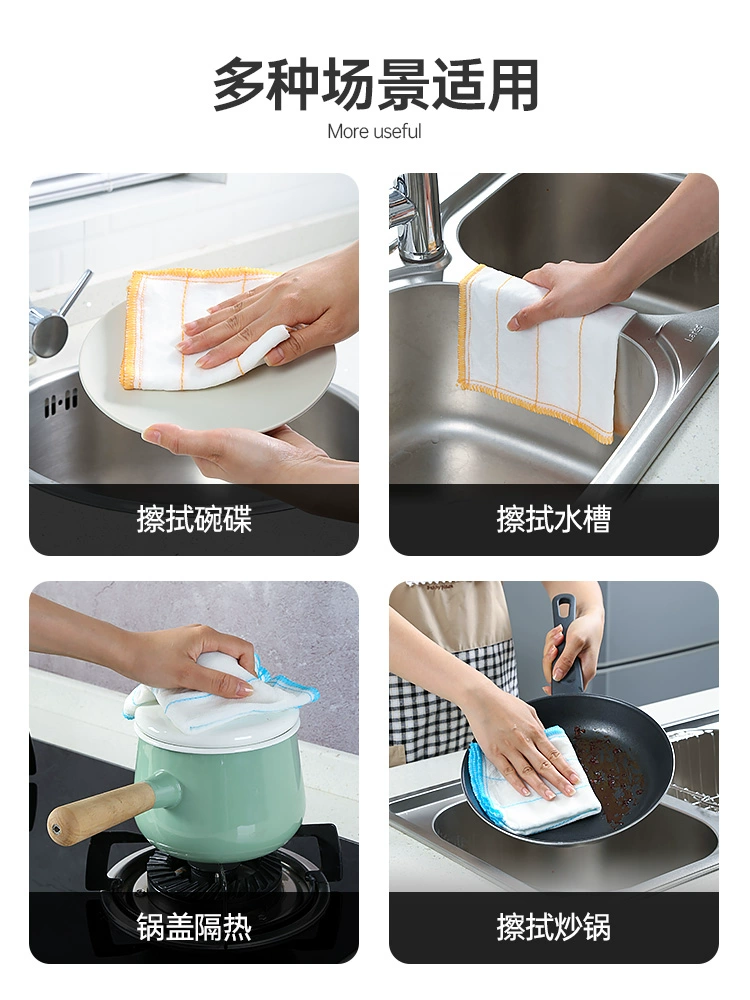 多种场景适用
More useful

擦拭碗碟

擦拭水槽

锅盖隔热

擦拭炒锅