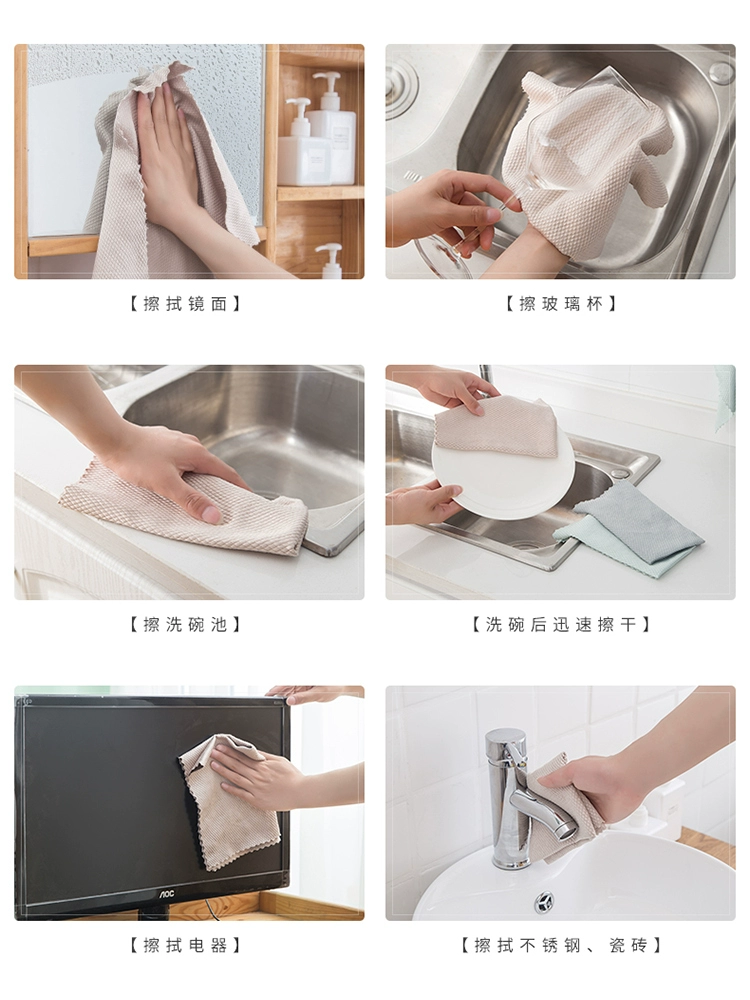 【擦拭镜面】

【擦玻璃杯】

【擦洗碗池】

【洗碗后迅速擦干】

AOC

【擦拭电器】

【擦拭不锈钢、瓷砖】