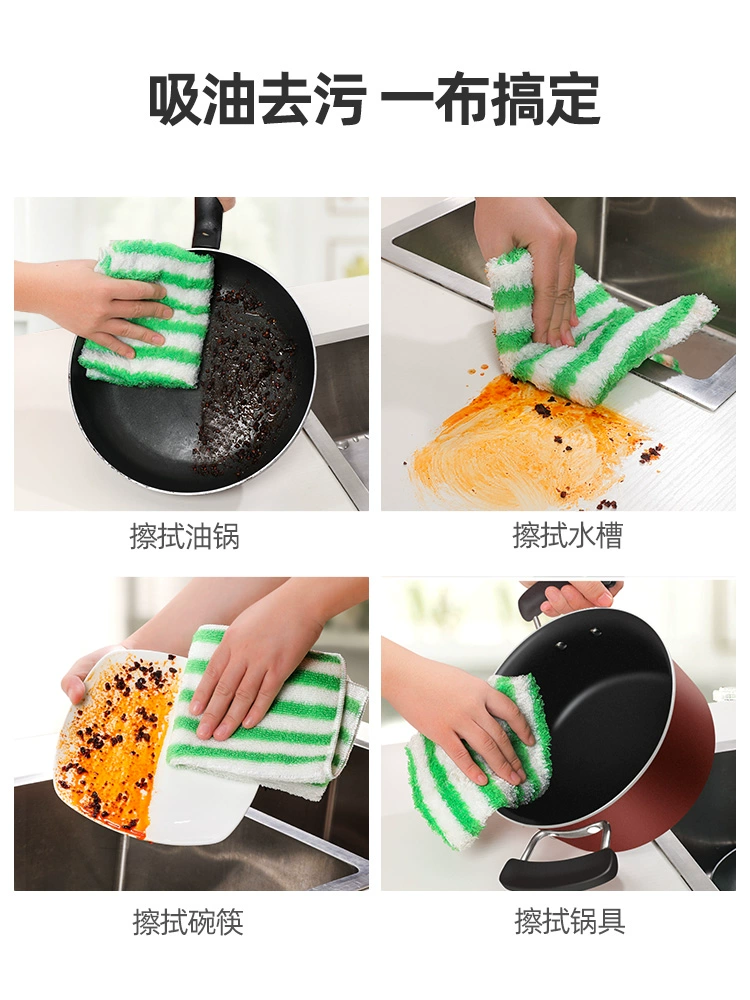 吸油去污 一布搞定

擦拭油锅

擦拭水槽

擦拭碗筷

擦拭锅具