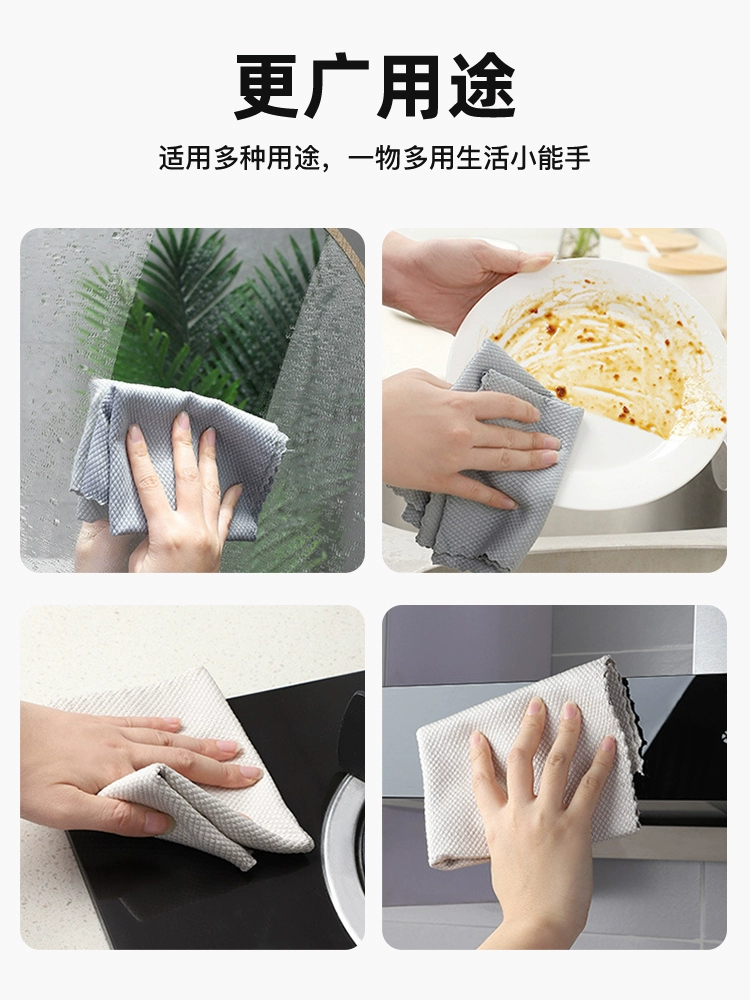 更广用途

适用多种用途，一物多用生活小能手