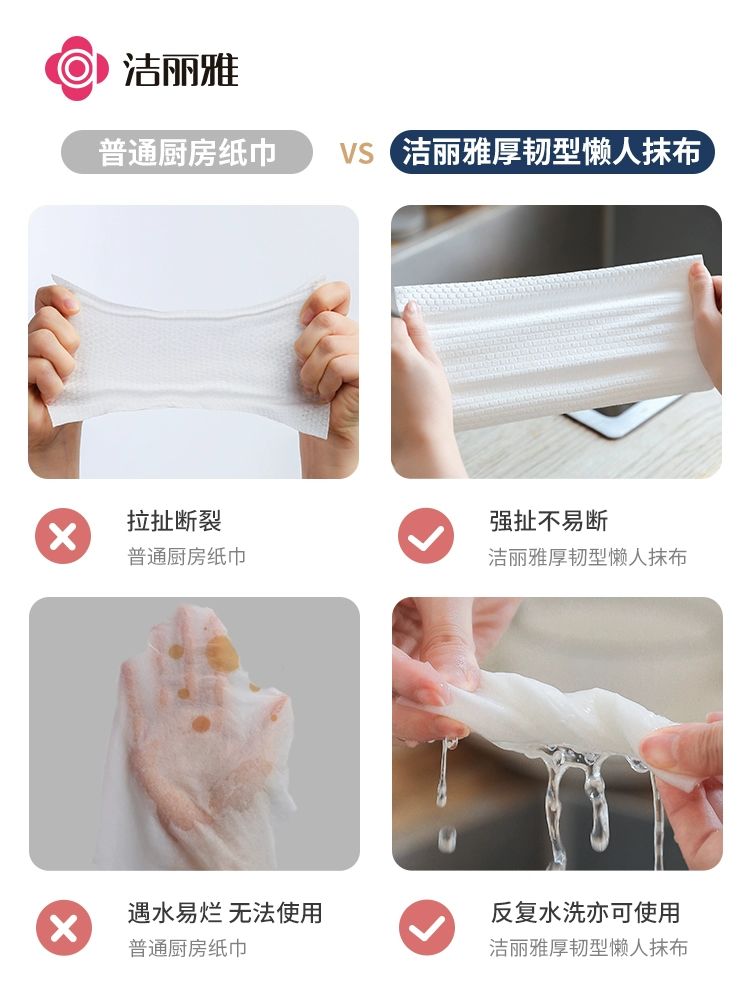 洁丽雅

普通厨房纸巾 VS 洁丽雅厚韧型懒人抹布

拉扯断裂
普通厨房纸巾

强扯不易断
洁丽雅厚韧型懒人抹布

遇水易烂 无法使用
普通厨房纸巾

反复水洗亦可使用
洁丽雅厚韧型懒人抹布