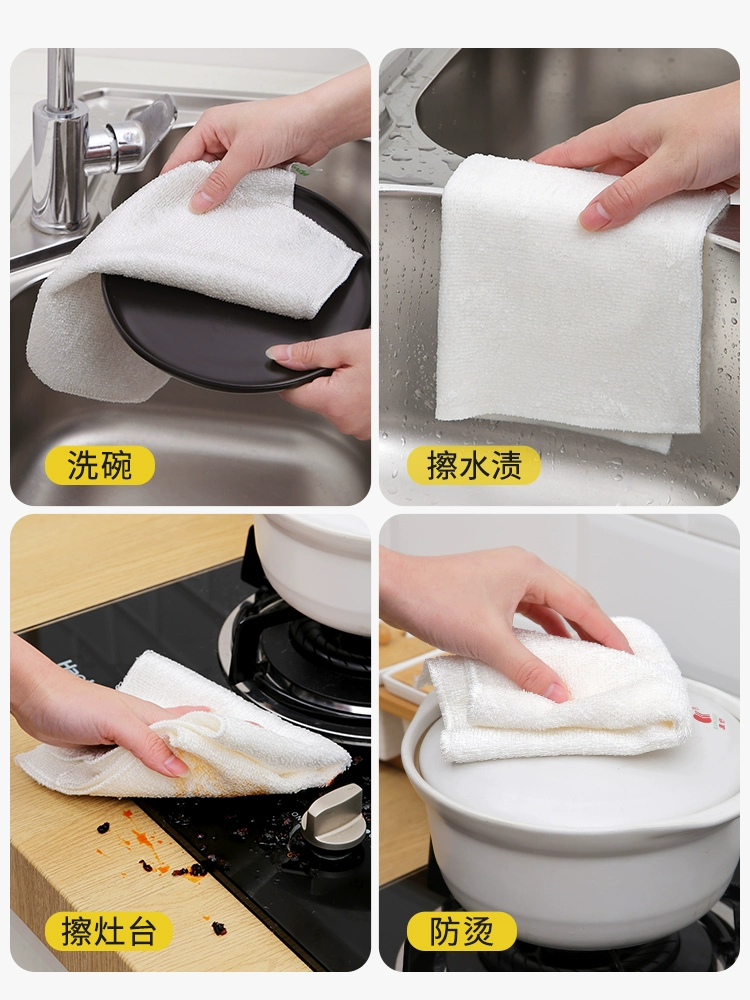 洗碗

擦水渍

擦灶台

防烫