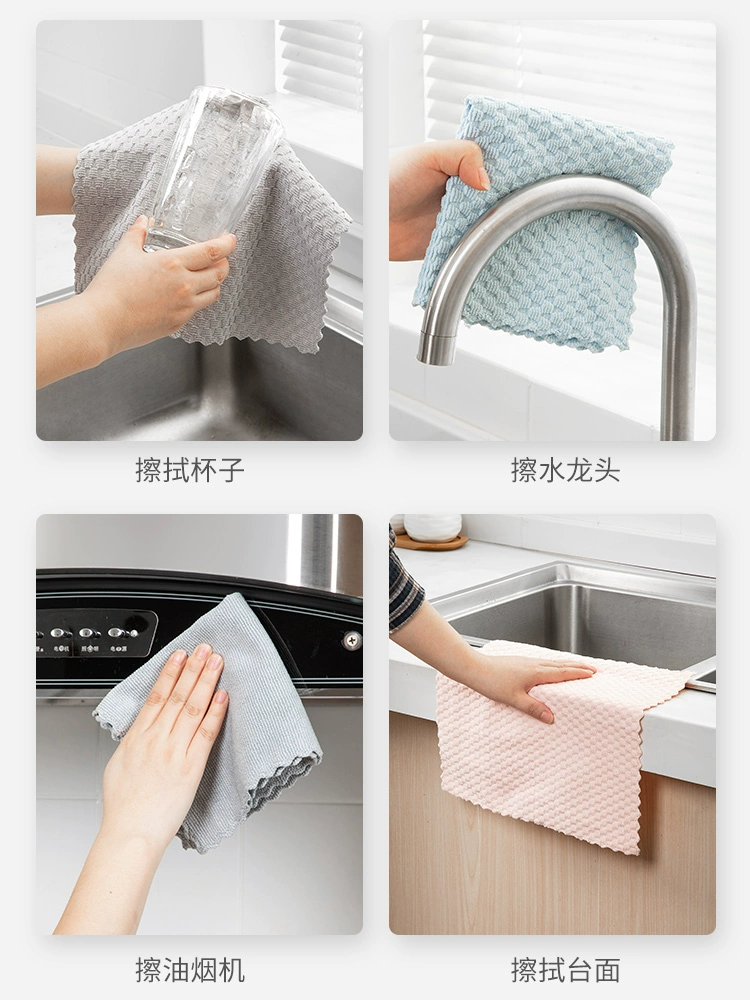 擦拭杯子

擦水龙头

擦油烟机

擦拭台面