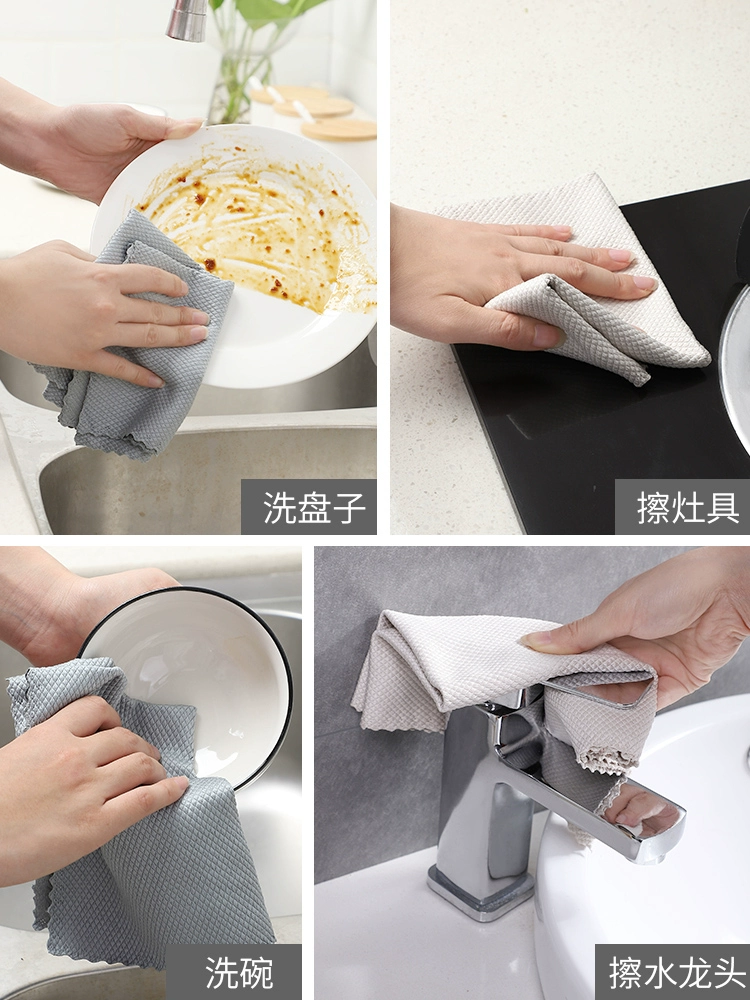 洗盘子

擦灶具

洗碗

擦水龙头