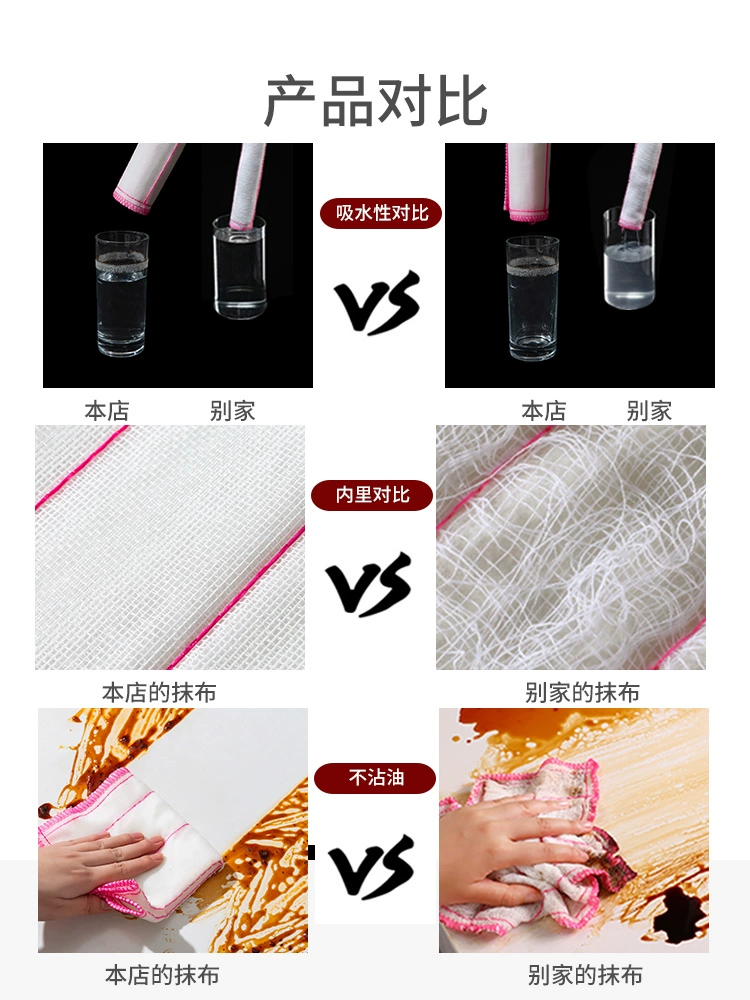 产品对比

吸水性对比

VS

本店 别家

本店 别家

内里对比

VS

本店的抹布

别家的抹布

不沾油

VS

本店的抹布

别家的抹布