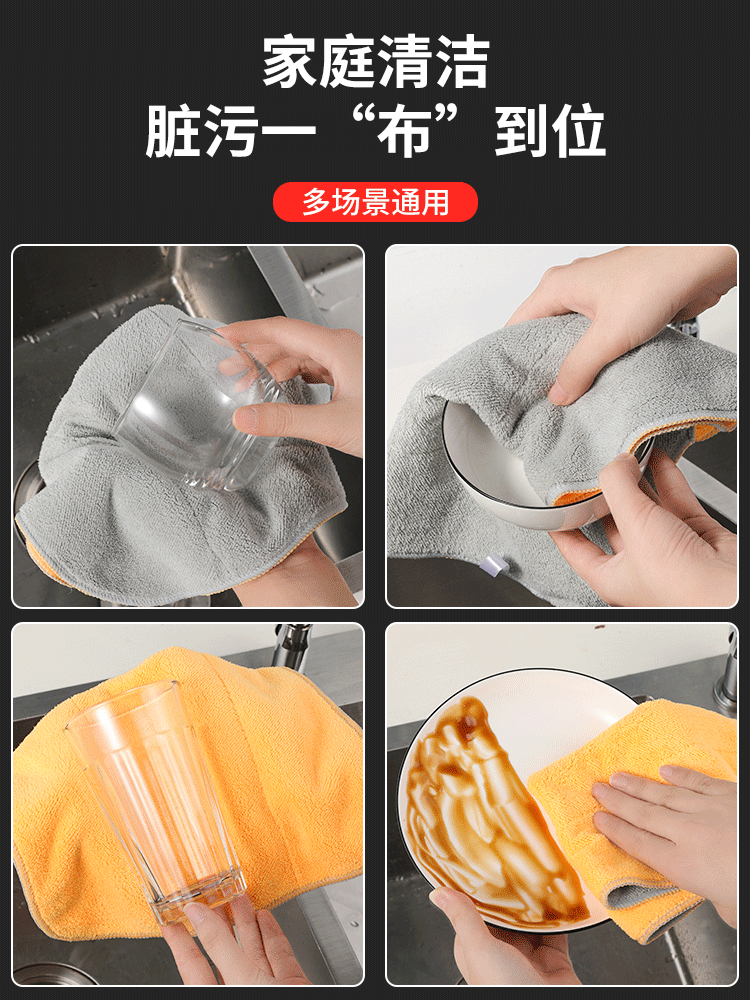 家庭清洁
脏污一“布”到位

多场景通用