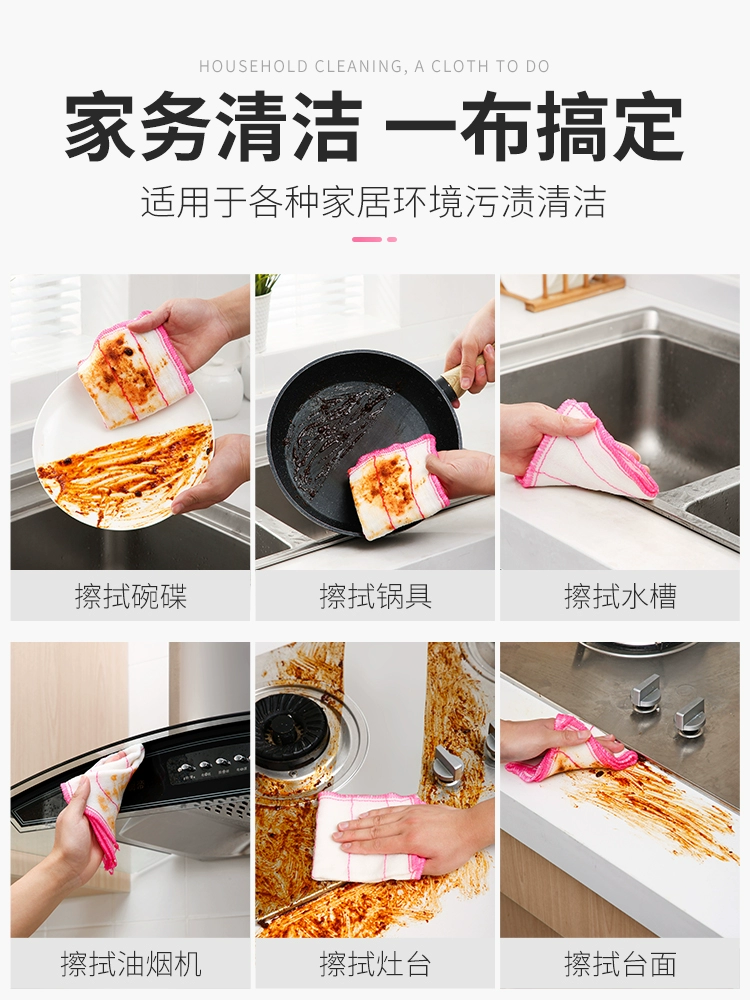 HOUSEHOLD CLEANING, A CLOTH TO DO

家务清洁 一布搞定

适用于各种家居环境污渍清洁

擦拭碗碟

擦拭锅具

擦拭水槽

擦拭油烟机

擦拭灶台

擦拭台面