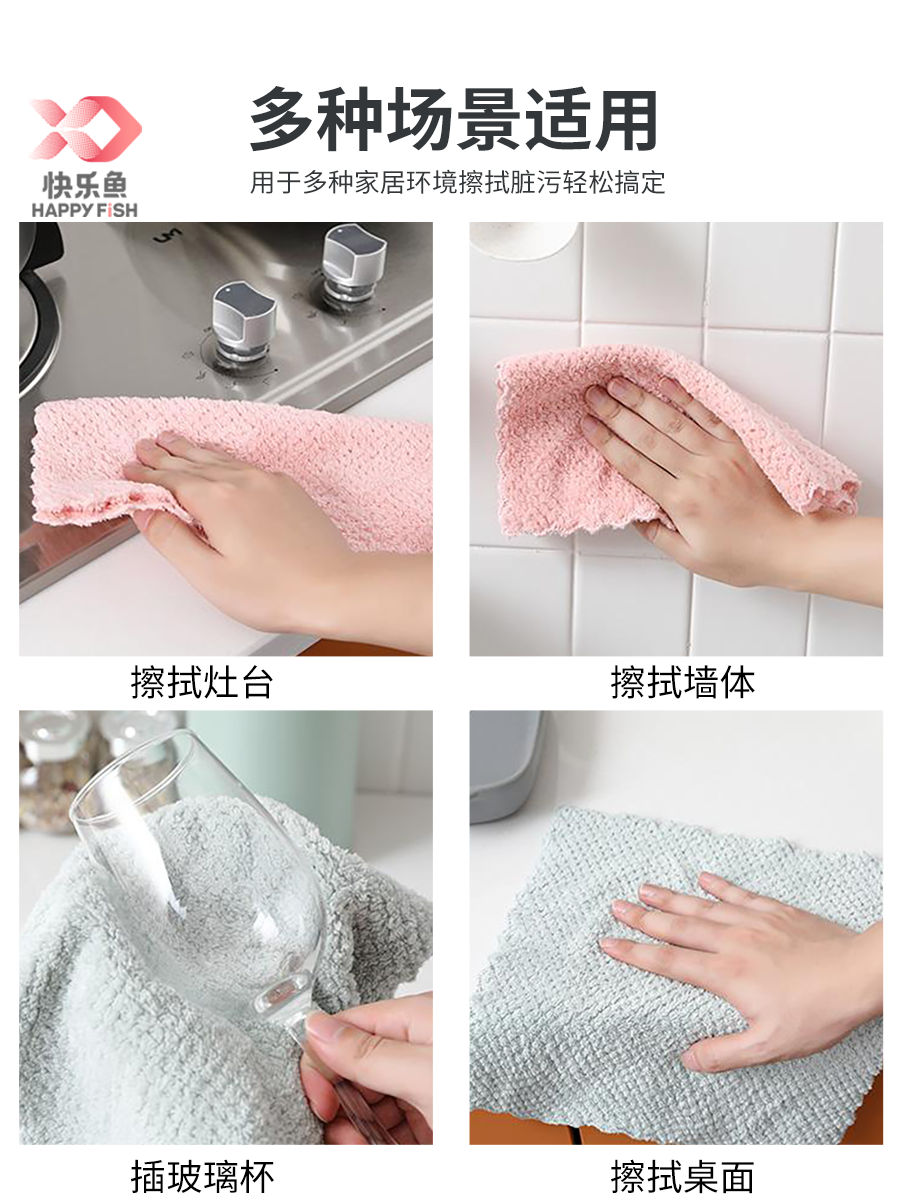 快乐鱼
HAPPY FiSH

多种场景适用
用于多种家居环境擦拭脏污轻松搞定

擦拭灶台

擦拭墙体

插玻璃杯

擦拭桌面