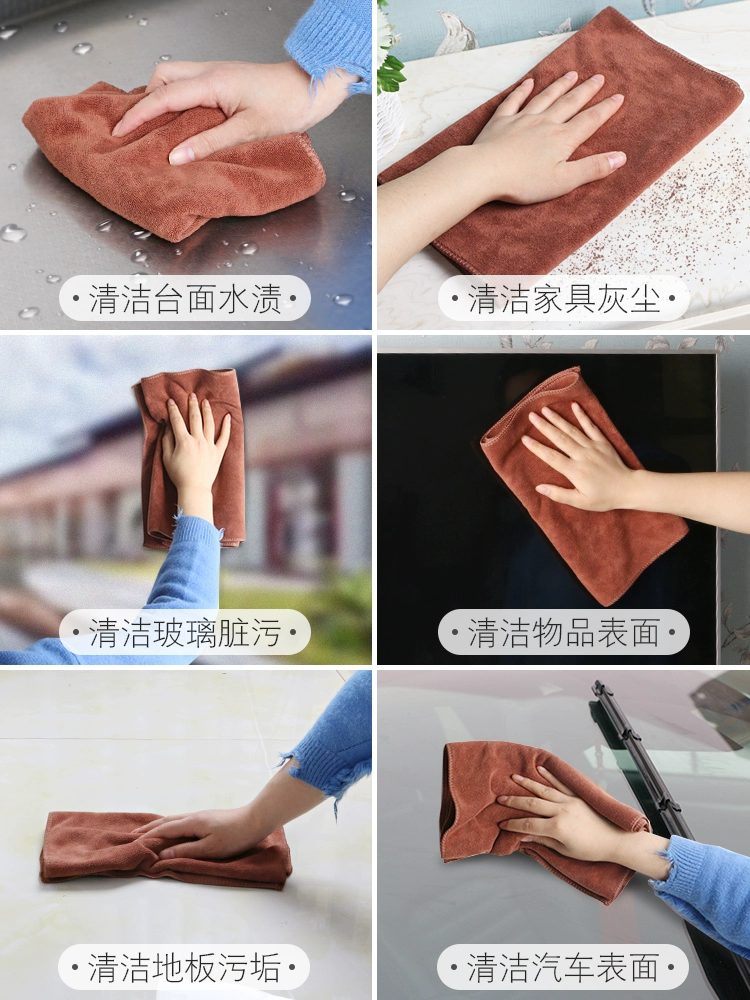 • 清洁台面水渍 •

• 清洁家具灰尘 •

• 清洁玻璃脏污 •

• 清洁物品表面 •

• 清洁地板污垢 •

• 清洁汽车表面 •