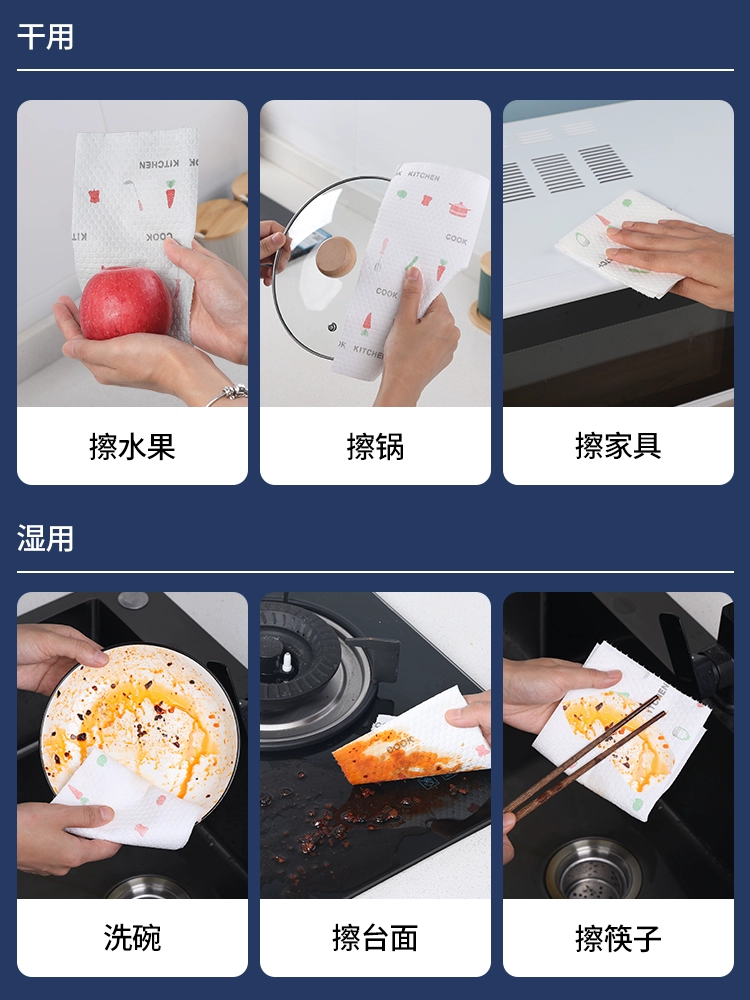 干用

KITCHEN
COOK

擦水果

KITCHEN
COOK
COOK
KITCHEN

擦锅

擦家具

湿用

洗碗

COOK

擦台面

擦筷子