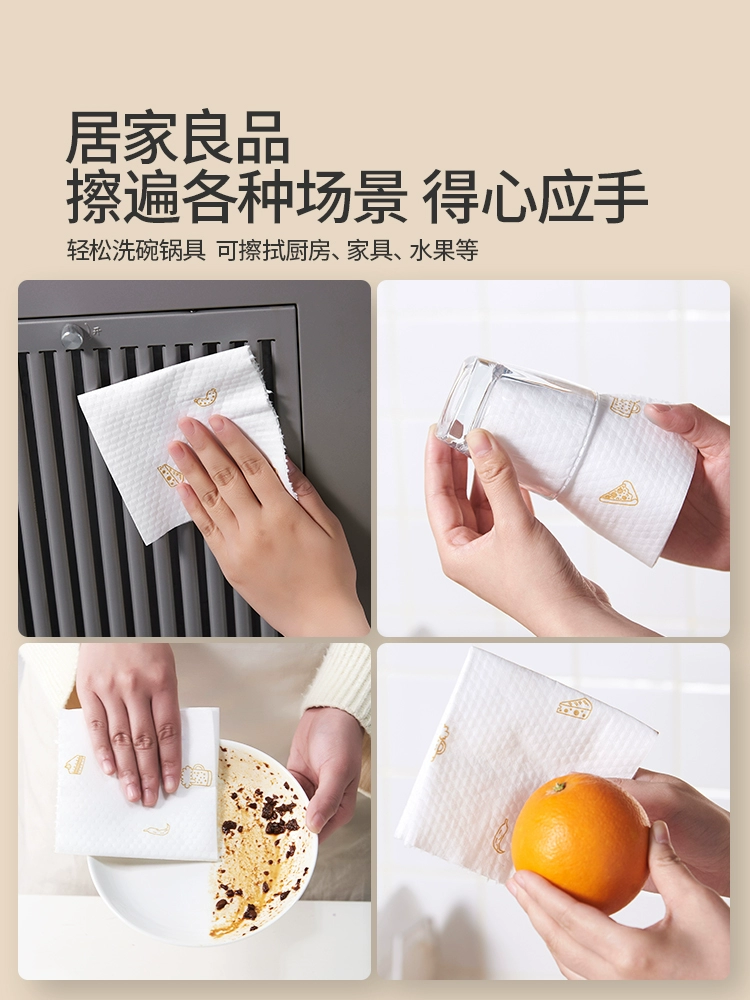 居家良品
擦遍各种场景 得心应手

轻松洗碗锅具 可擦拭厨房、家具、水果等