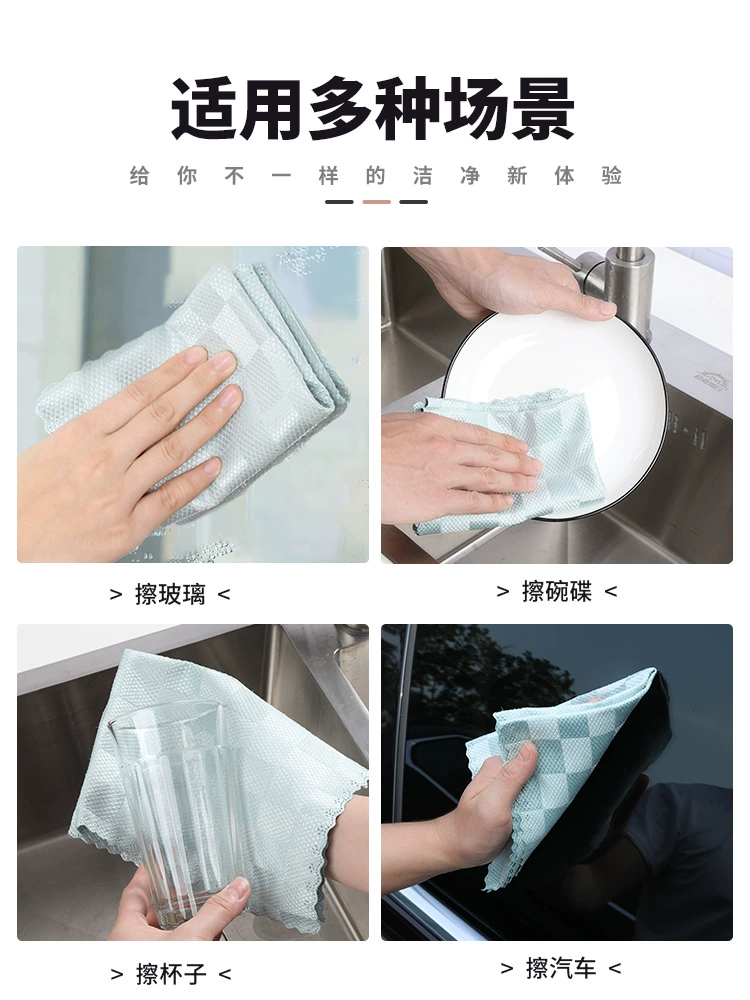 适用多种场景

给你不一样的洁净新体验

> 擦玻璃 <

> 擦碗碟 <

> 擦杯子 <

> 擦汽车 <