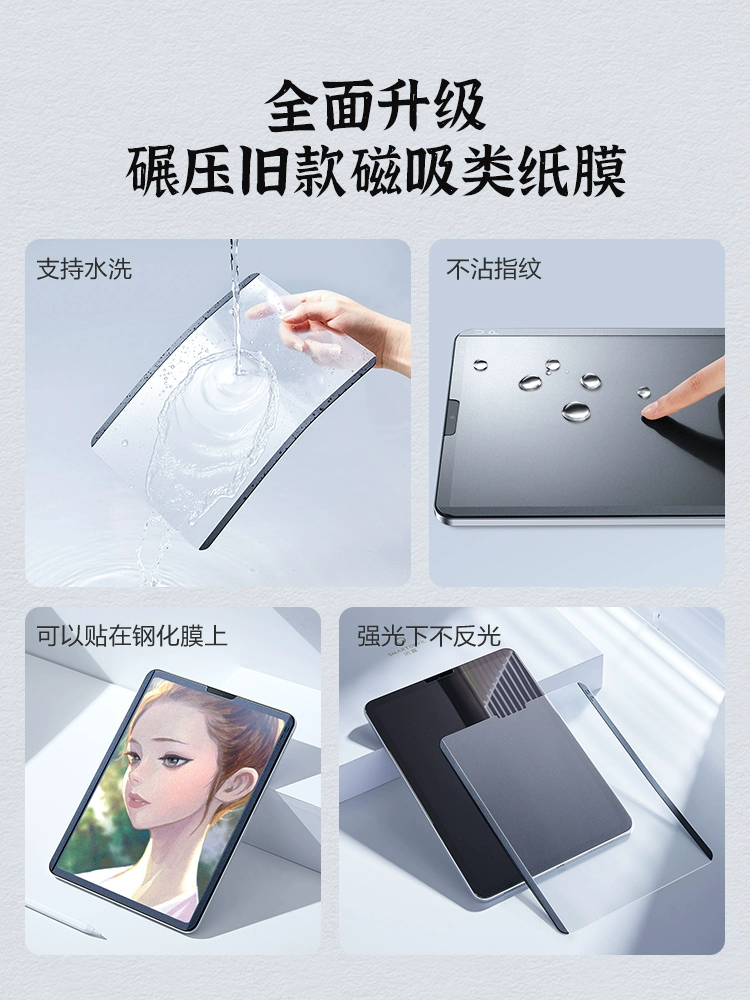 全面升级
碾压旧款磁吸类纸膜

支持水洗

不沾指纹

可以贴在钢化膜上

强光下不反光