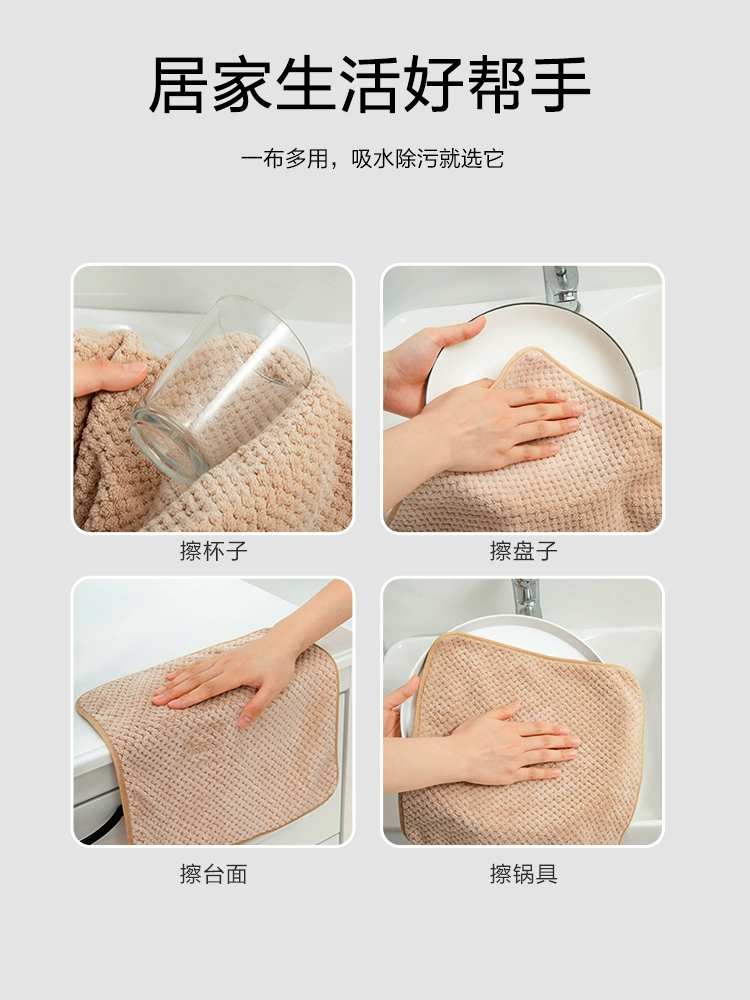 居家生活好帮手

一布多用，吸水除污就选它

擦杯子

擦盘子

擦台面

擦锅具