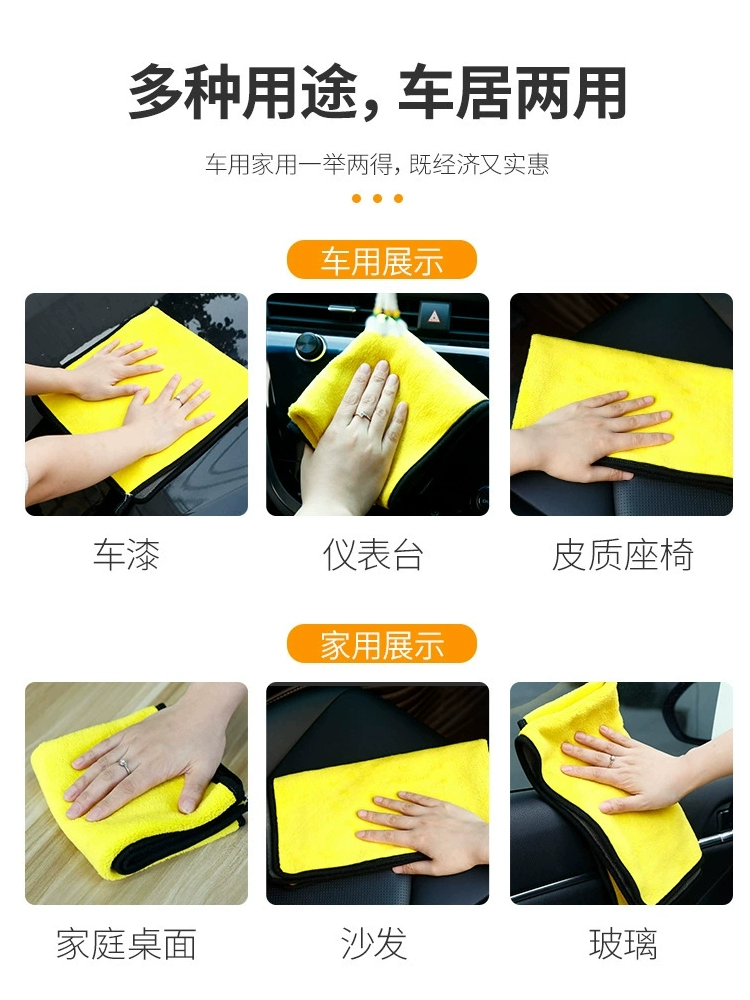 多种用途，车居两用

车用家用一举两得，既经济又实惠

车用展示

车漆

仪表台

皮质座椅

家用展示

家庭桌面

沙发

玻璃