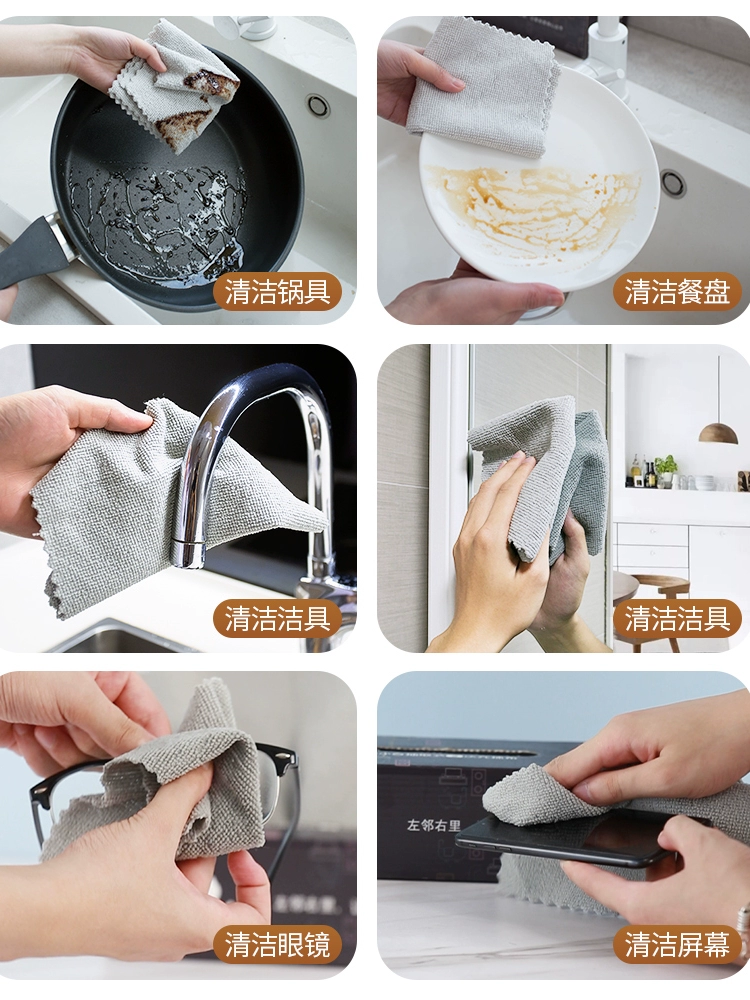 清洁锅具

清洁餐盘

清洁洁具

清洁洁具

清洁眼镜

左邻右里

清洁屏幕