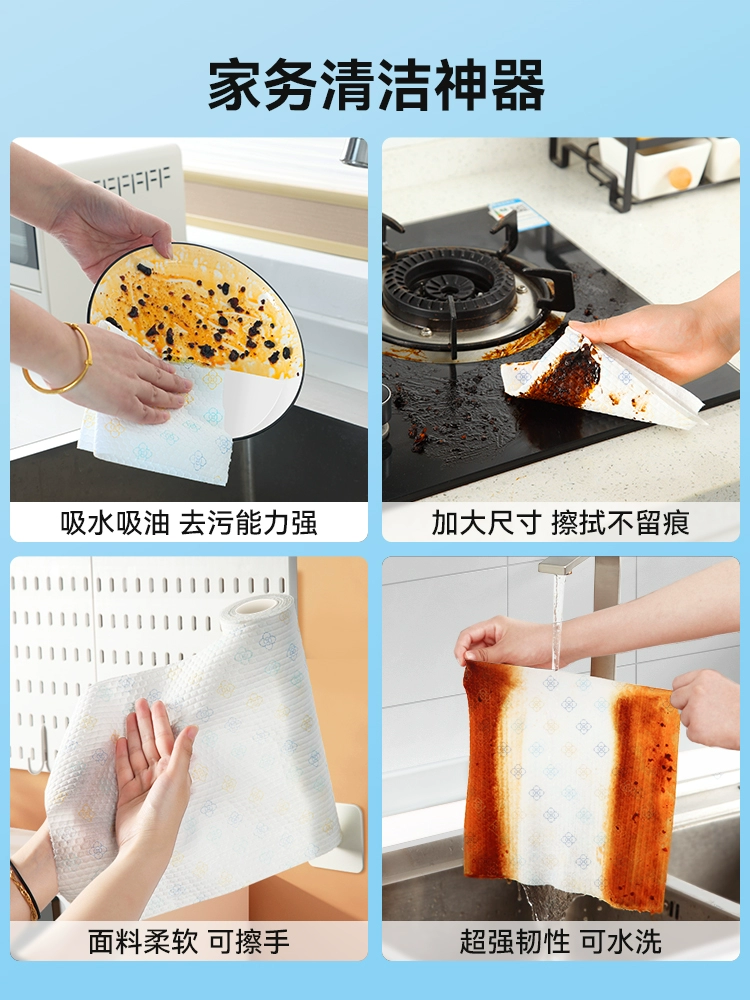 家务清洁神器

吸水吸油 去污能力强

加大尺寸 擦拭不留痕

面料柔软 可擦手

超强韧性 可水洗