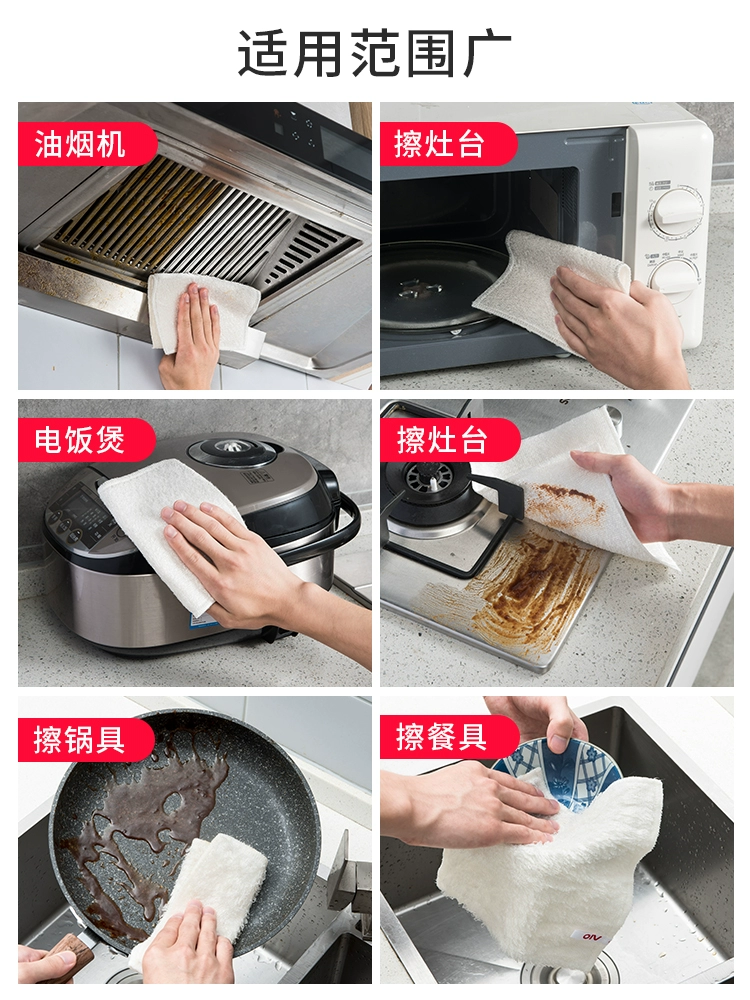 适用范围广

油烟机

擦灶台

电饭煲

擦灶台

擦锅具

擦餐具