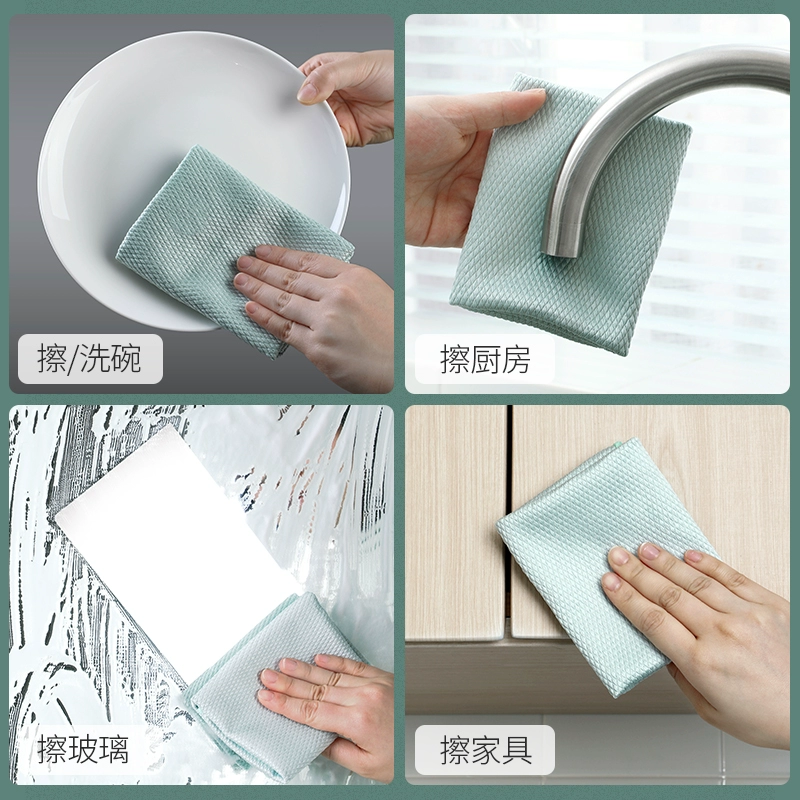 擦/洗碗

擦厨房

擦玻璃

擦家具