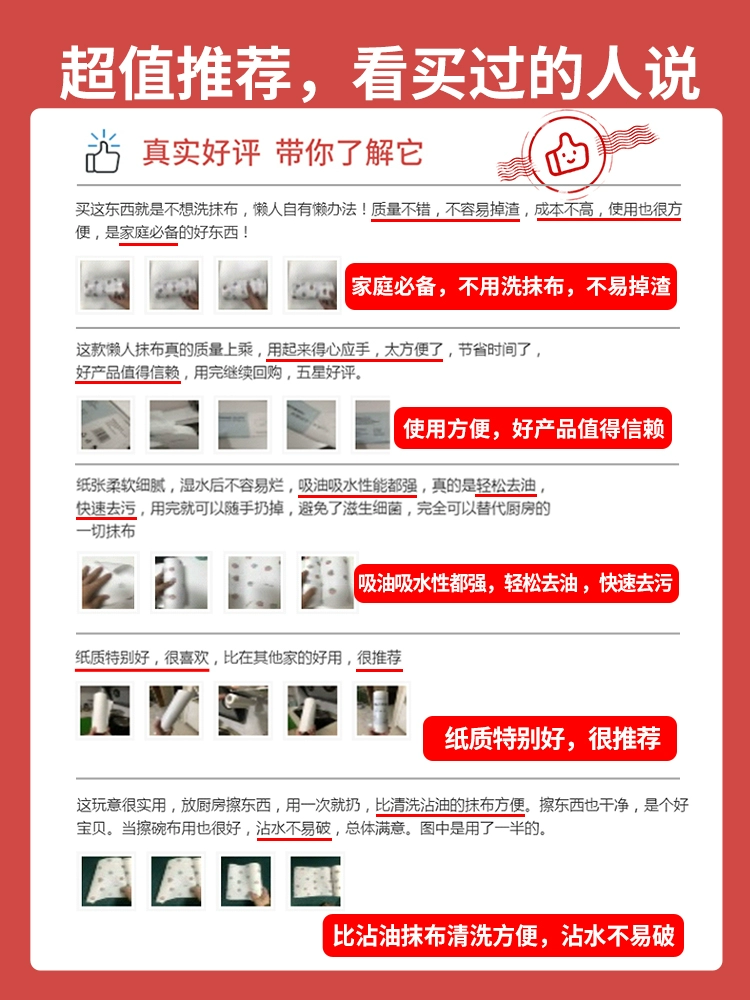 超值推荐，看买过的人说

真实好评 带你了解它

买这东西就是不想洗抹布，懒人自有懒办法！质量不错，不容易掉渣，成本不高，使用也很方便，是家庭必备的好东西！

家庭必备，不用洗抹布，不易掉渣

这款懒人抹布真的质量上乘，用起来得心应手，太方便了，节省时间了，好产品值得信赖，用完继续回购，五星好评。

使用方便，好产品值得信赖

纸张柔软细腻，湿水后不容易烂，吸油吸水性能都强，真的是轻松去油，快速去污，用完就可以随手扔掉，避免了滋生细菌，完全可以替代厨房的一切抹布

吸油吸水性都强，轻松去油，快速去污

纸质特别好，很喜欢，比在其他家的好用，很推荐

纸质特别好，很推荐

这玩意很实用，放厨房擦东西，用一次就扔，比清洗沾油的抹布方便。擦东西也干净，是个好宝贝。当擦碗布用也很好，沾水不易破，总体满意。图中是用了一半的。

比沾油抹布清洗方便，沾水不易破