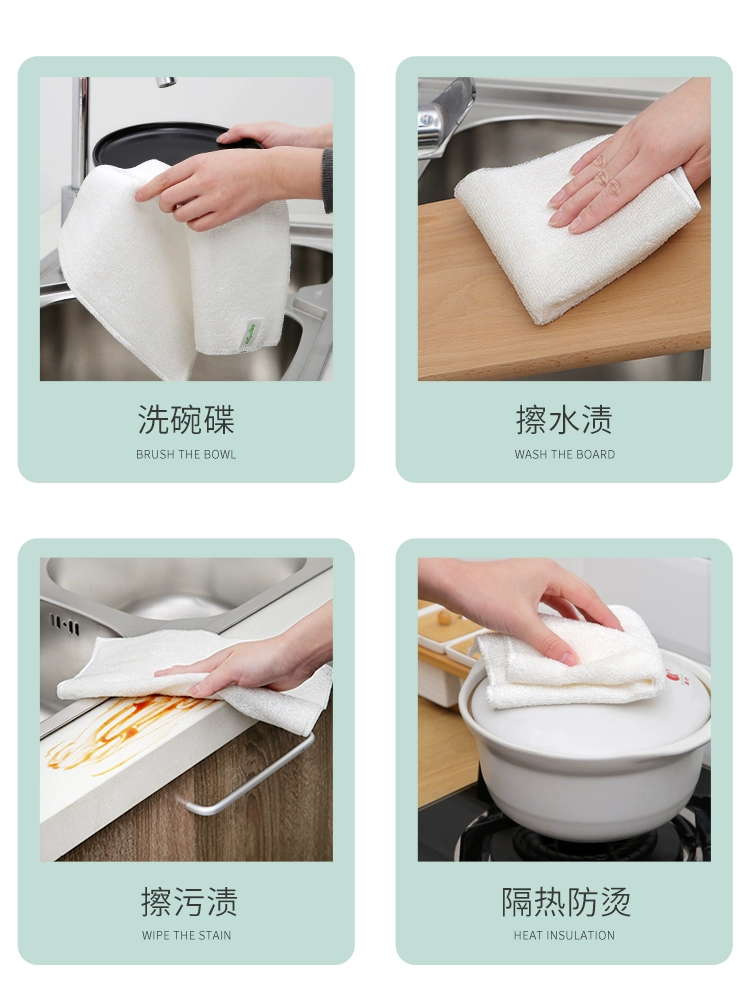 洗碗碟
BRUSH THE BOWL

擦水渍
WASH THE BOARD

擦污渍
WIPE THE STAIN

隔热防烫
HEAT INSULATION